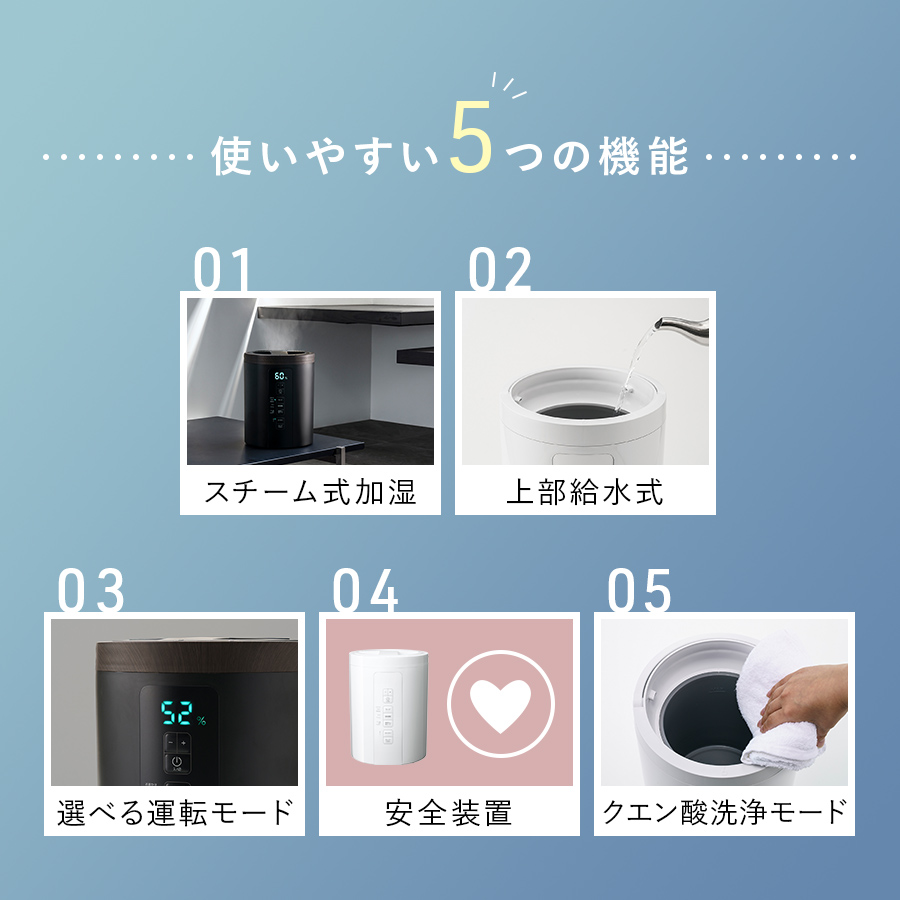 使いやすい5つの機能

01
60%
スチーム式加湿

02
上部給水式

03
52%
選べる運転モード

04
安全装置

05
クエン酸洗浄モード