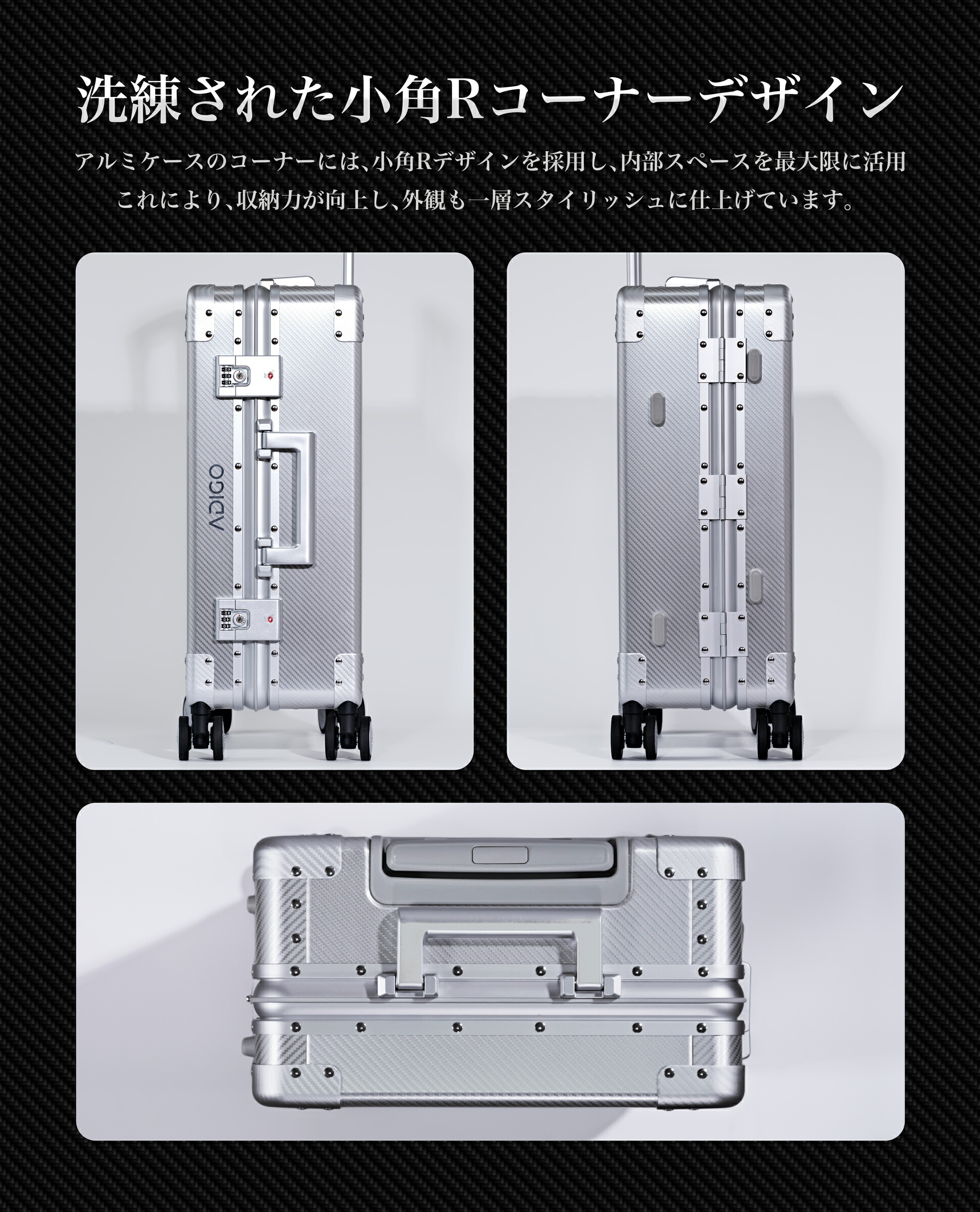 洗練された小角Rコーナーデザイン

アルミケースのコーナーには、小角Rデザインを採用し、内部スペースを最大限に活用
これにより、収納力が向上し、外観も一層スタイリッシュに仕上げています。

ADIGO