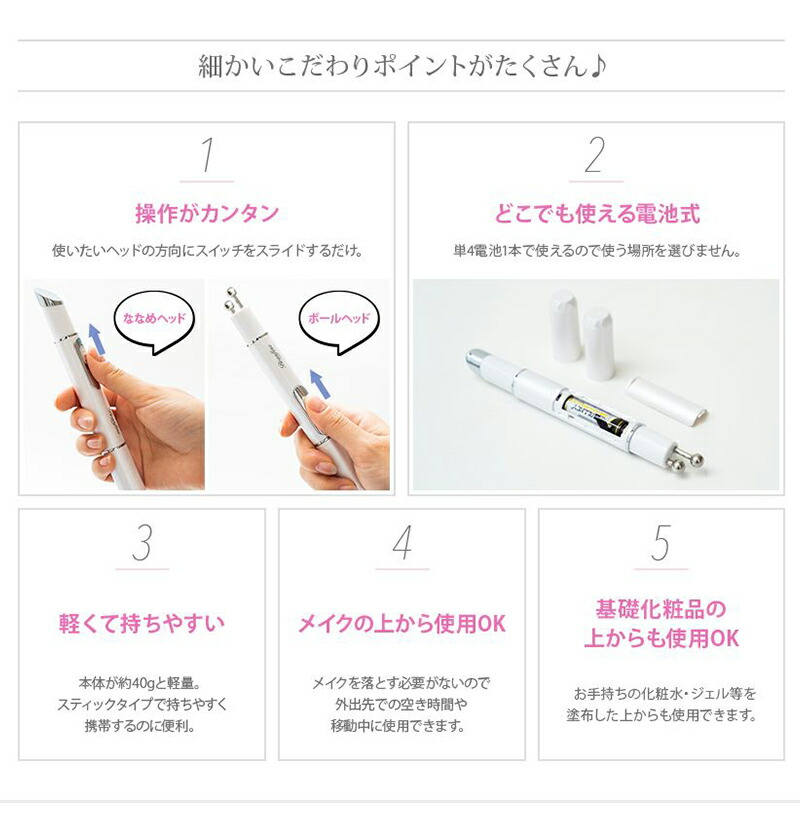 細かいこだわりポイントがたくさん♪

1

操作がカンタン

使いたいヘッドの方向にスイッチをスライドするだけ。

ななめヘッド

ボールヘッド

2

どこでも使える電池式

単4電池1本で使えるので使う場所を選びません。

3

軽くて持ちやすい

本体が約40gと軽量。
スティックタイプで持ちやすく
携帯するのに便利。

4

メイクの上から使用OK

メイクを落とす必要がないので
外出先での空き時間や
移動中に使用できます。

5

基礎化粧品の
上からも使用OK

お手持ちの化粧水・ジェル等を
塗布した上からも使用できます。