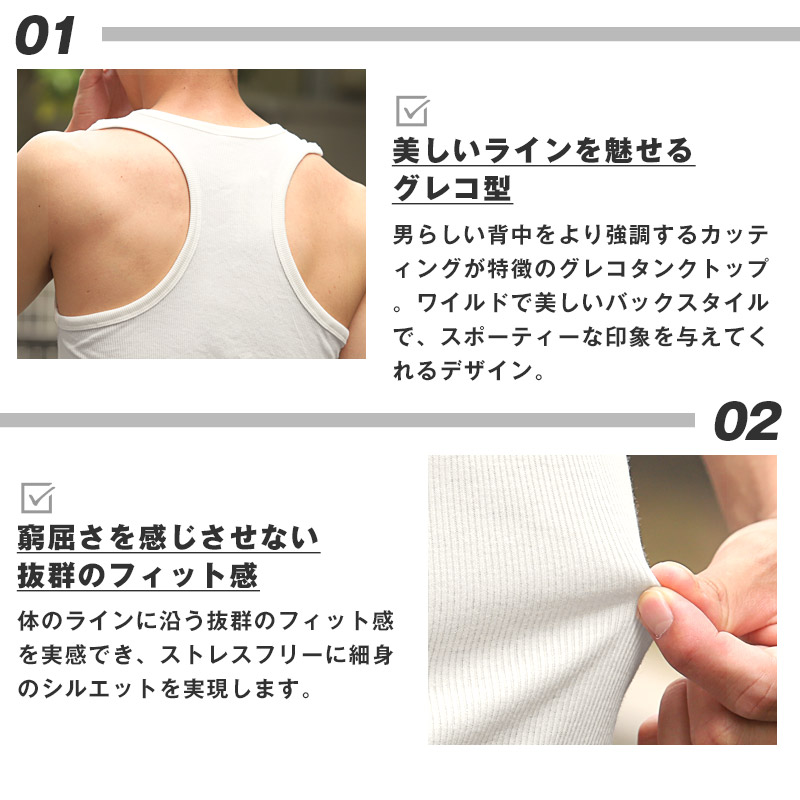 01

美しいラインを魅せる
グレコ型

男らしい背中をより強調するカッティングが特徴のグレコタンクトップ。ワイルドで美しいバックスタイルで、スポーティーな印象を与えてくれるデザイン。

02

窮屈さを感じさせない
抜群のフィット感

体のラインに沿う抜群のフィット感を実感でき、ストレスフリーに細身のシルエットを実現します。