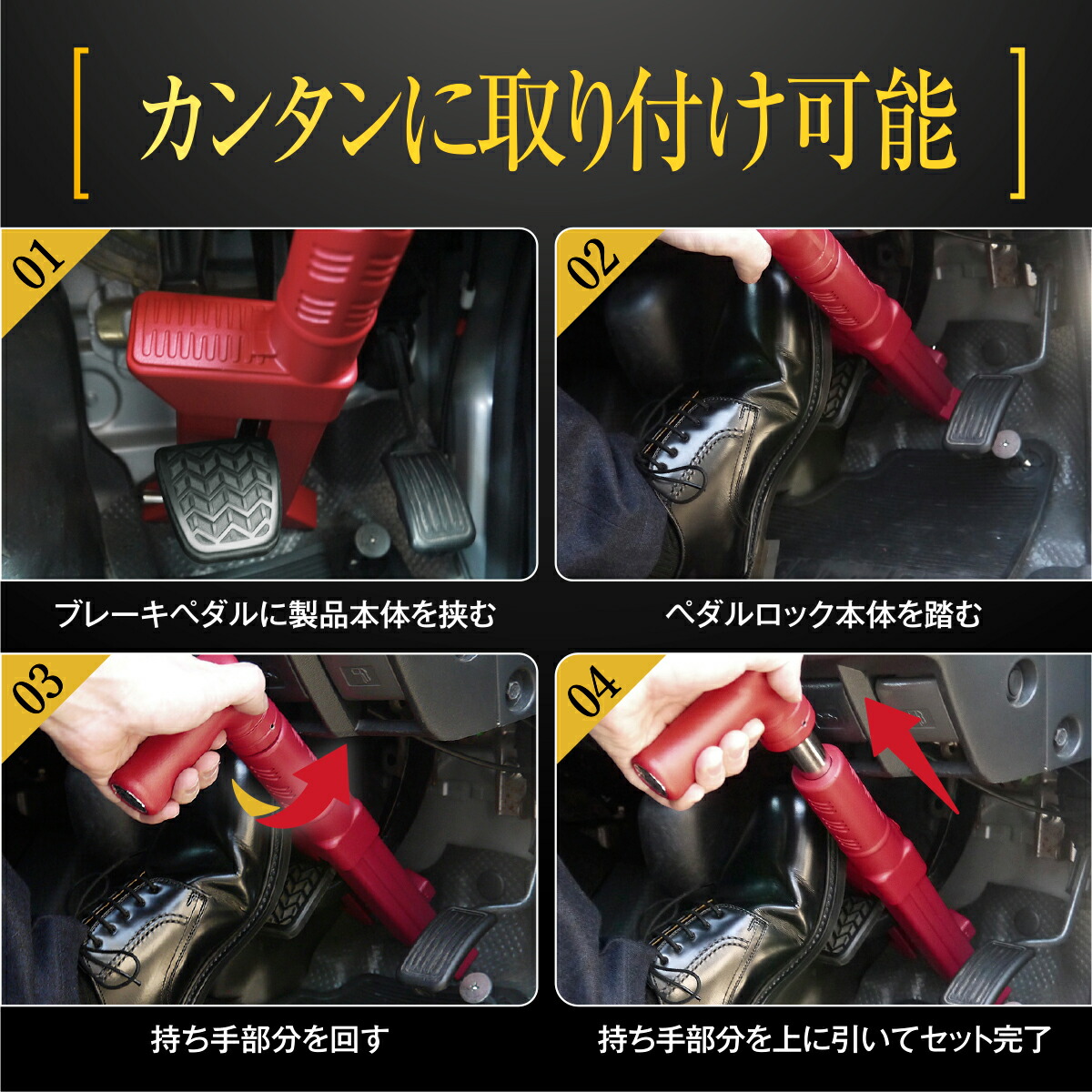 [ カンタンに取り付け可能 ]

01

ブレーキペダルに製品本体を挟む

02

ペダルロック本体を踏む

03

持ち手部分を回す

04

持ち手部分を上に引いてセット完了