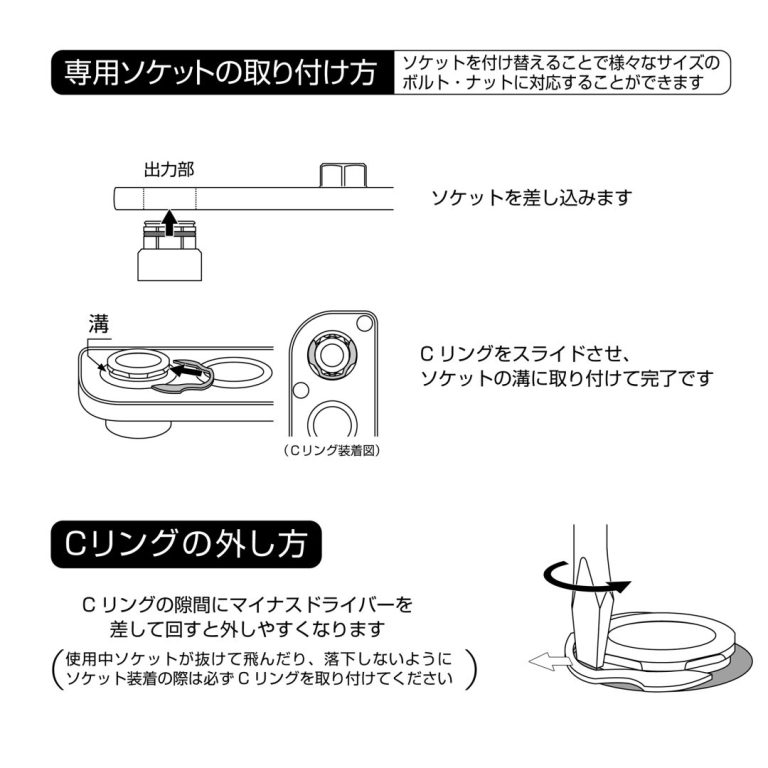 専用ソケットの取り付け方

ソケットを付け替えることで様々なサイズのボルト・ナットに対応することができます

出力部

ソケットを差し込みます

溝

Cリングをスライドさせ、ソケットの溝に取り付けて完了です

（Cリング装着図）

Cリングの外し方

Cリングの隙間にマイナスドライバーを差して回すと外しやすくなります

（使用中ソケットが抜けて飛んだり、落下しないようにソケット装着の際は必ずCリングを取り付けてください）