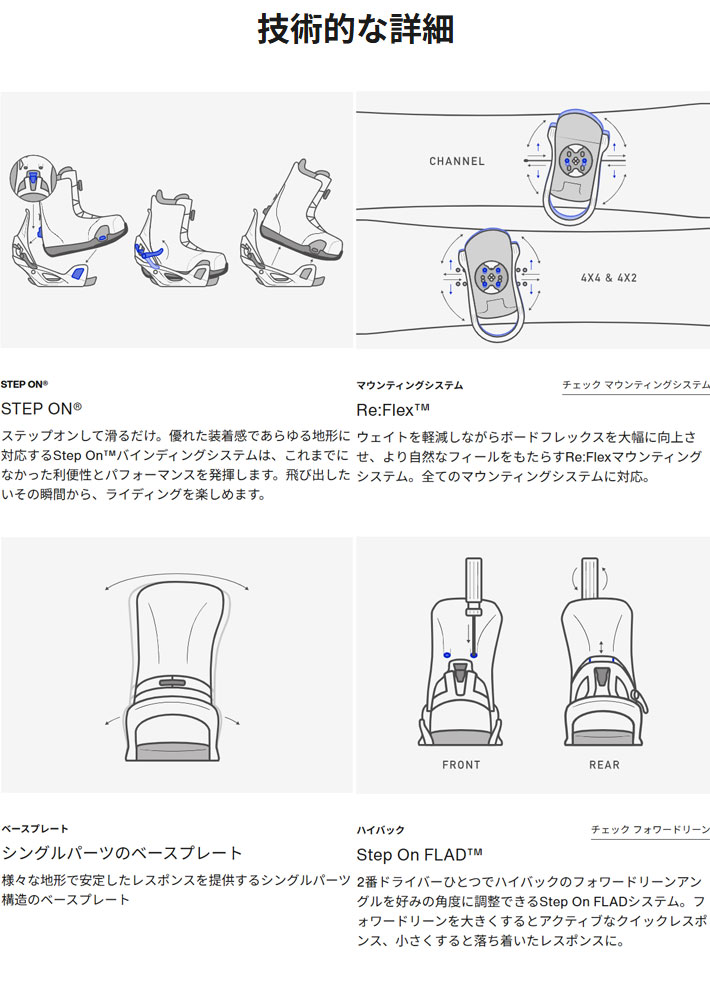 技術的な詳細

CHANNEL

4X4 & 4X2

STEP ON®

STEP ON®

ステップオンして滑るだけ。優れた装着感であらゆる地形に対応するStep On™バインディングシステムは、これまでになかった利便性とパフォーマンスを発揮します。飛び出したいその瞬間から、ライディングを楽しめます。

マウンティングシステム

チェック マウンティングシステム

Re:Flex™

ウェイトを軽減しながらボードフレックスを大幅に向上させ、より自然なフィールをもたらすRe:Flexマウンティングシステム。全てのマウンティングシステムに対応。

FRONT

REAR

ベースプレート

シングルパーツのベースプレート

様々な地形で安定したレスポンスを提供するシングルパーツ構造のベースプレート

ハイバック

チェック フォワードリーン

Step On FLAD™

2番ドライバーひとつでハイバックのフォワードリーンアングルを好みの角度に調整できるStep On FLADシステム。フォワードリーンを大きくするとアクティブなクイックレスポンス、小さくすると落ち着いたレスポンスに。