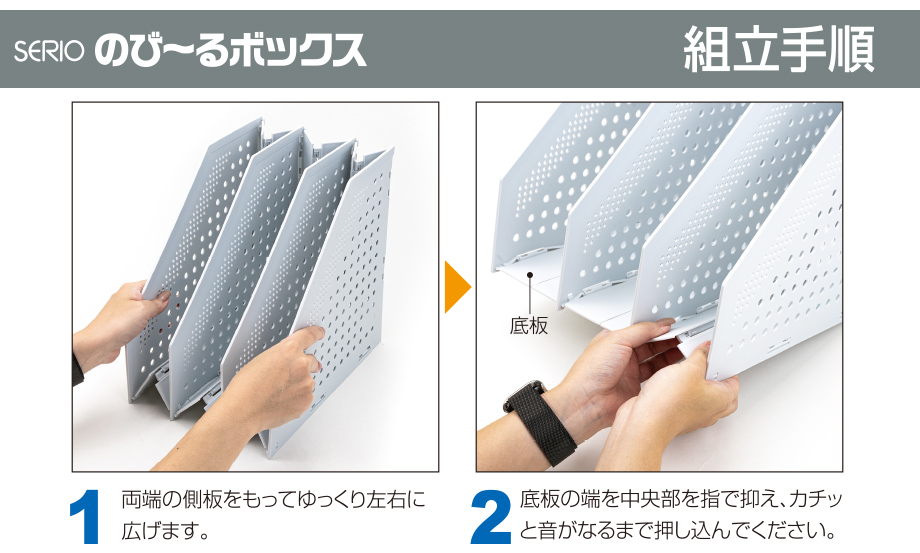 SERIO のび〜るボックス

組立手順

底板

1 両端の側板をもってゆっくり左右に広げます。

2 底板の端を中央部を指で抑え、カチッと音がなるまで押し込んでください。