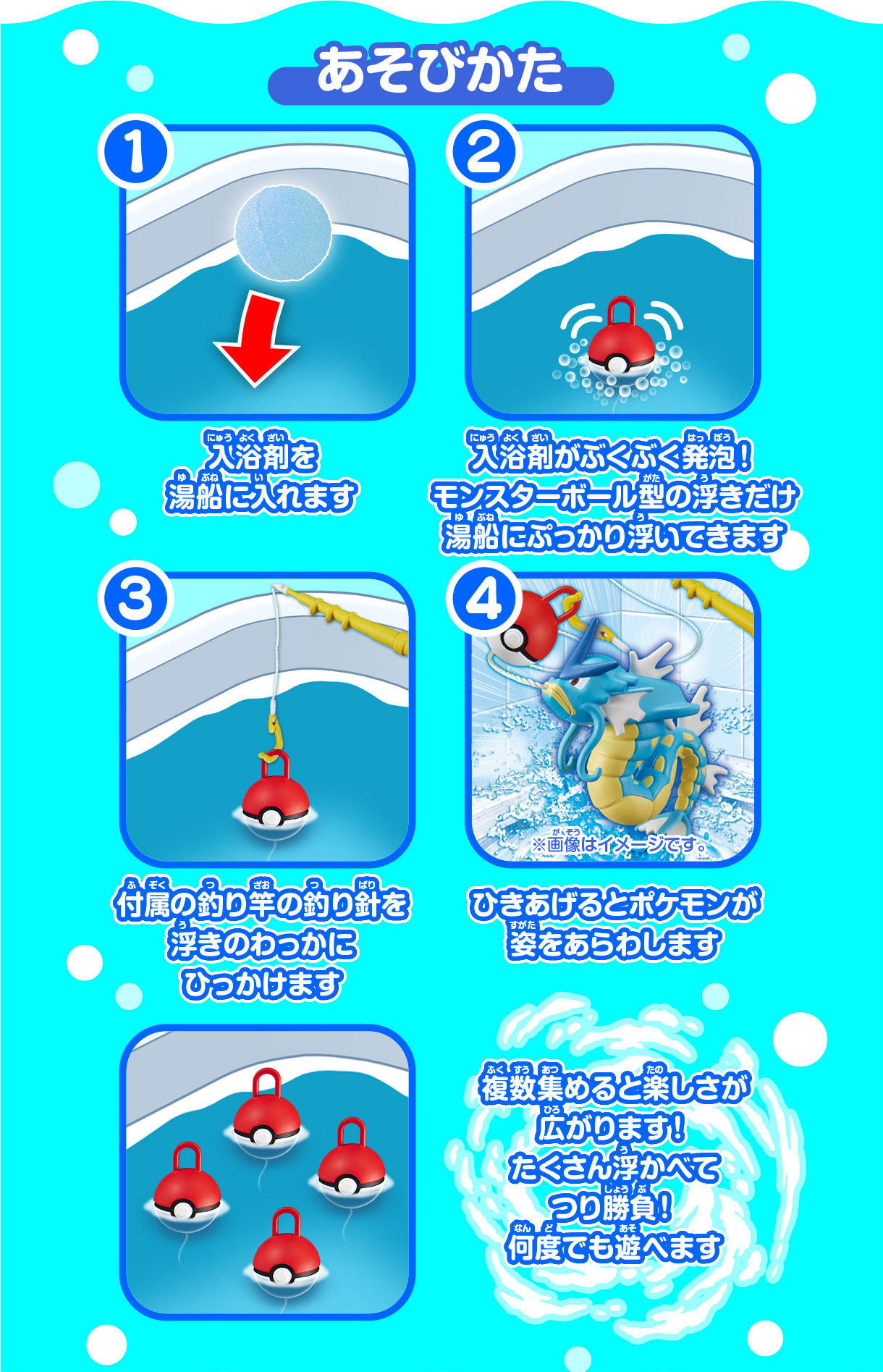 あそびかた

1

入浴剤を湯船に入れます

2

入浴剤がぶくぶく発泡！モンスターボール型の浮きだけ湯船にぷっかり浮いてきます

3

付属の釣り竿の釣り針を浮きのわっかにひっかけます

4

※画像はイメージです。

ひきあげるとポケモンが姿をあらわします

複数集めると楽しさが広がります！たくさん浮かべてつり勝負！何度でも遊べます