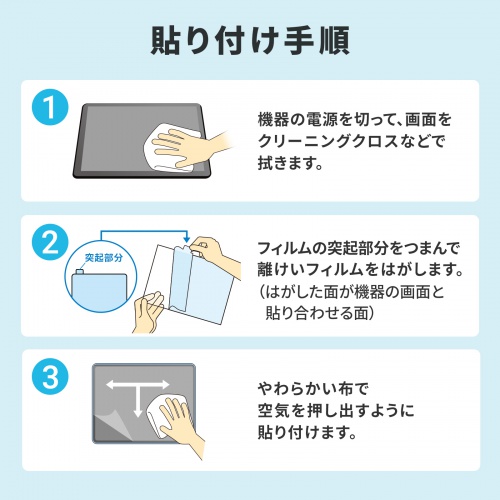 貼り付け手順

1

機器の電源を切って、画面をクリーニングクロスなどで拭きます。

2

突起部分

フィルムの突起部分をつまんで離けいフィルムをはがします。
（はがした面が機器の画面と貼り合わせる面）

3

やわらかい布で空気を押し出すように貼り付けます。