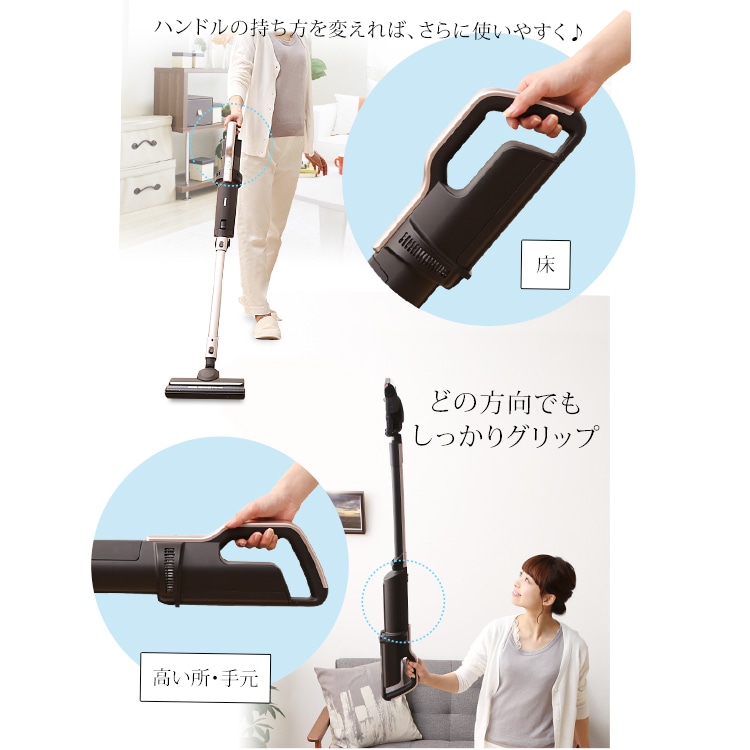 ハンドルの持ち方を変えれば、さらに使いやすく♪

床

どの方向でも
しっかりグリップ

高い所・手元