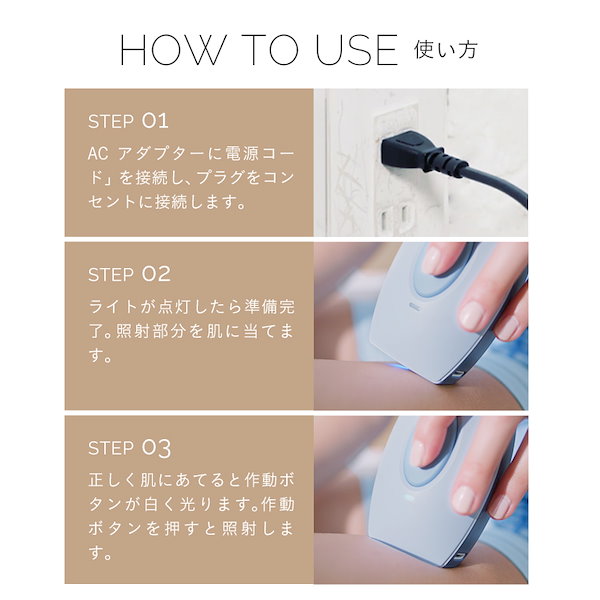 HOW TO USE 使い方

STEP 01

AC アダプターに電源コード」を接続し、プラグをコンセントに接続します。

STEP 02

ライトが点灯したら準備完了。照射部分を肌に当てます。

STEP 03

正しく肌にあてると作動ボタンが白く光ります。作動ボタンを押すと照射します。