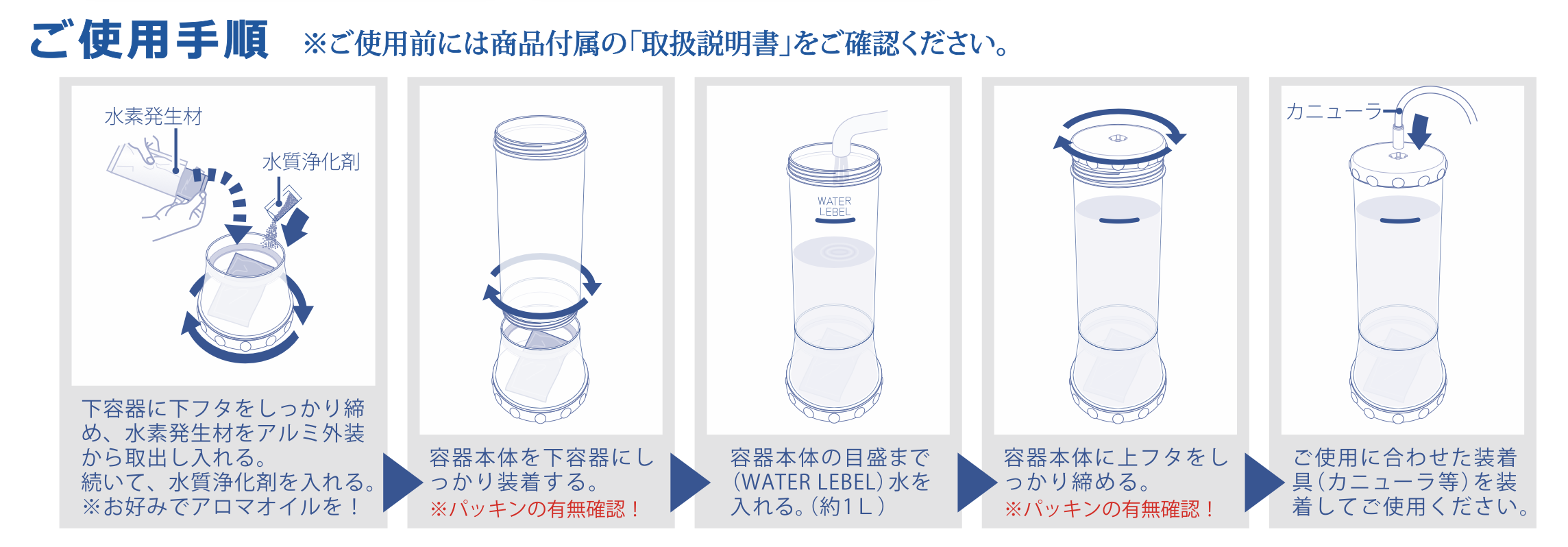 ご使用手順　※ご使用前には商品付属の「取扱説明書」をご確認ください。

水素発生材

水質浄化剤

下容器に下フタをしっかり締め、水素発生材をアルミ外装から取出し入れる。
続いて、水質浄化剤を入れる。
※お好みでアロマオイルを！

容器本体を下容器にしっかり装着する。
※パッキンの有無確認！

WATER LEBEL

容器本体の目盛まで（WATER LEBEL）水を入れる。（約1Ｌ）

容器本体に上フタをしっかり締める。
※パッキンの有無確認！

カニューラ

ご使用に合わせた装着具（カニューラ等）を装着してご使用ください。