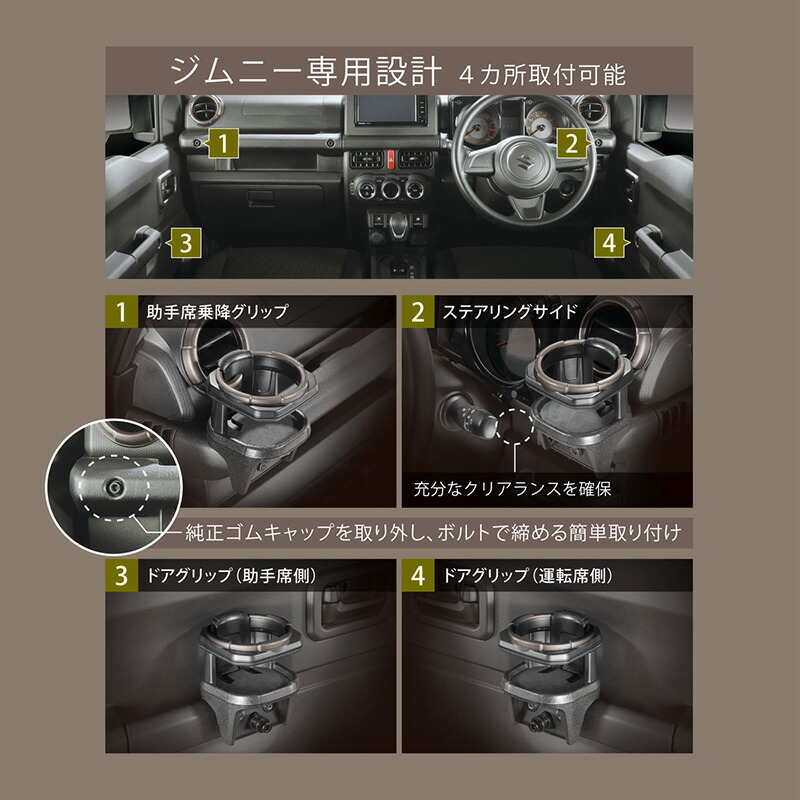 ジムニー専用設計 4カ所取付可能

1

2

3

4

1 助手席乗降グリップ

2 ステアリングサイド

充分なクリアランスを確保

純正ゴムキャップを取り外し、ボルトで締める簡単取り付け

3 ドアグリップ（助手席側）

4 ドアグリップ（運転席側）