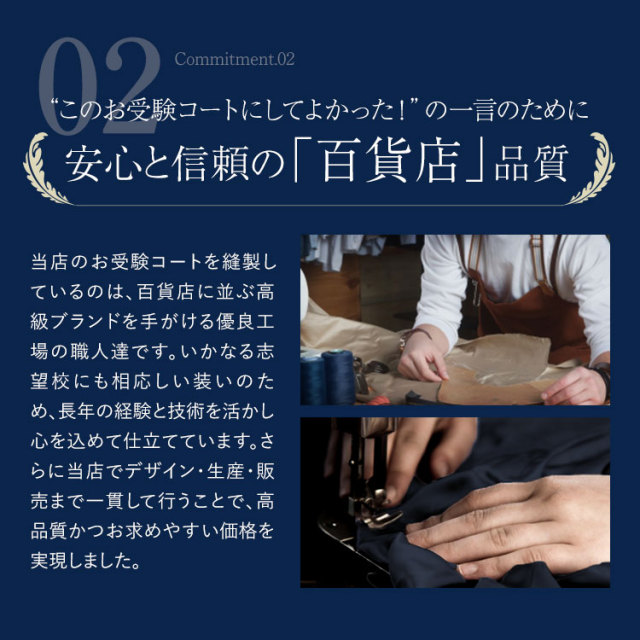 02 Commitment.02

“このお受験コートにしてよかった！”の一言のために

安心と信頼の「百貨店」品質

当店のお受験コートを縫製しているのは、百貨店に並ぶ高級ブランドを手がける優良工場の職人達です。いかなる志望校にも相応しい装いのため、長年の経験と技術を活かし心を込めて仕立てています。さらに当店でデザイン・生産・販売まで一貫して行うことで、高品質かつお求めやすい価格を実現しました。