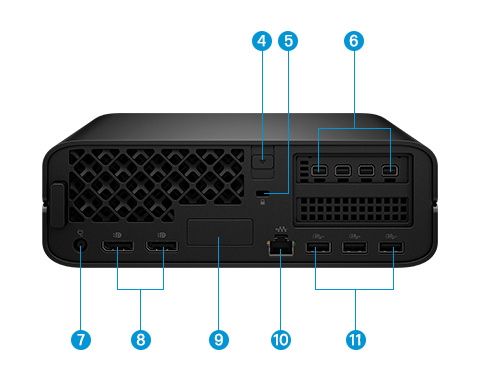 4
5
6
7
8
9
10
11