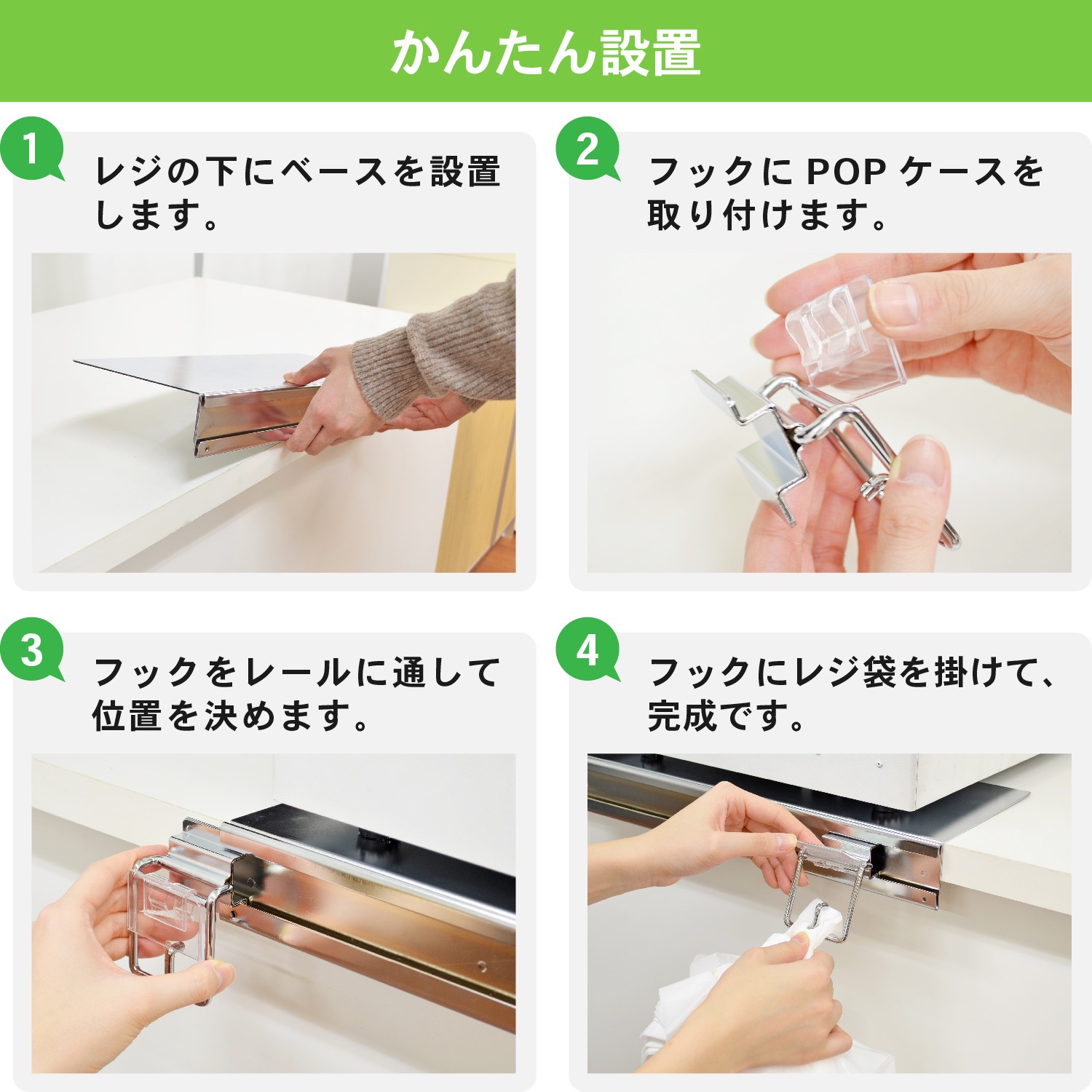 かんたん設置

1
レジの下にベースを設置します。

2
フックに POP ケースを取り付けます。

3
フックをレールに通して位置を決めます。

4
フックにレジ袋を掛けて、完成です。