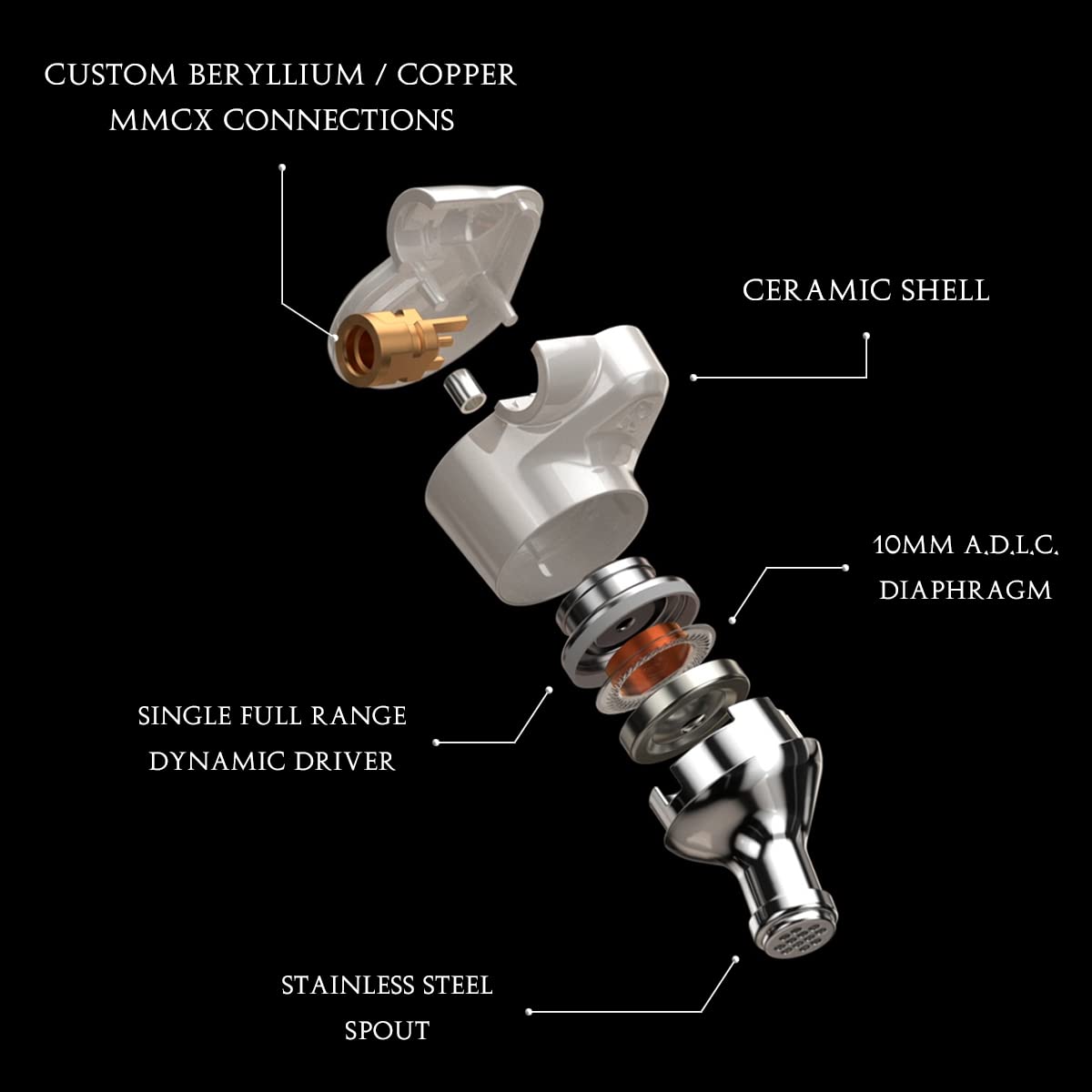 CUSTOM BERYLLIUM / COPPER MMCX CONNECTIONS

CERAMIC SHELL

10MM A.D.L.C. DIAPHRAGM

SINGLE FULL RANGE DYNAMIC DRIVER

STAINLESS STEEL SPOUT