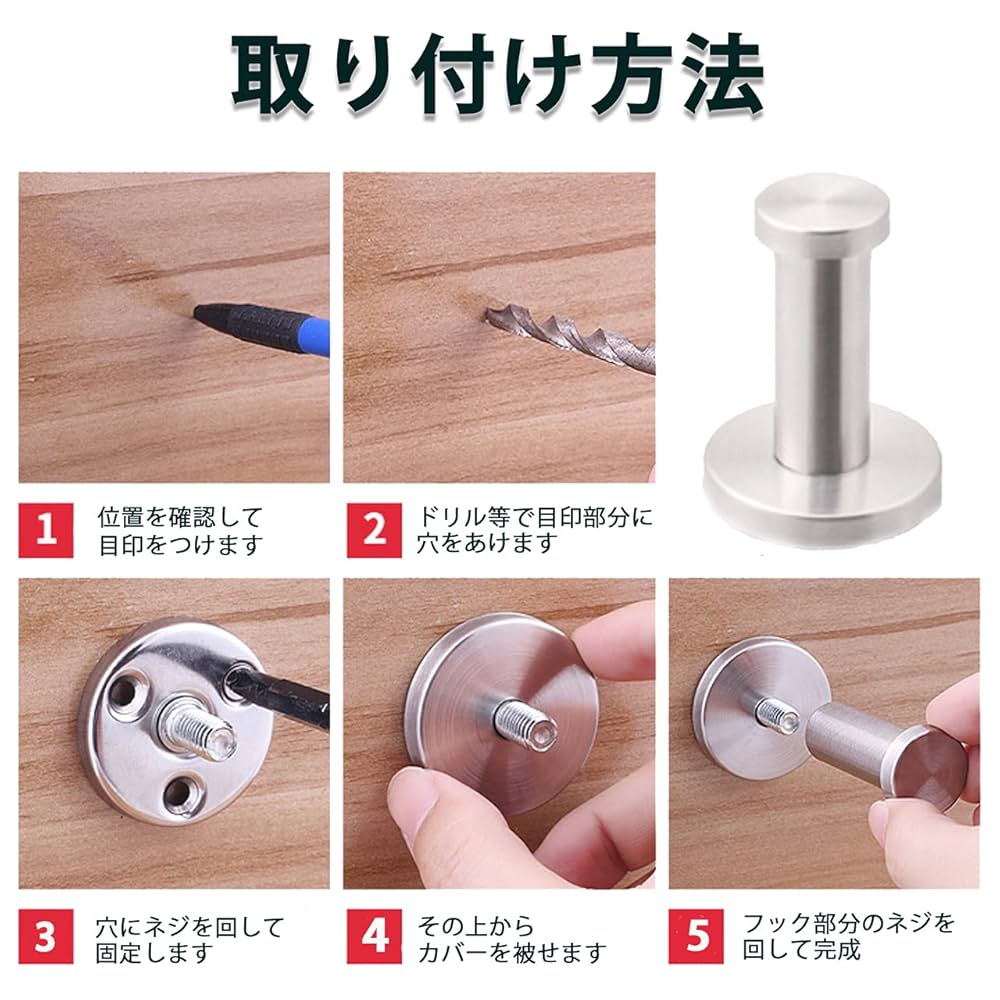 取り付け方法

1 位置を確認して目印をつけます

2 ドリル等で目印部分に穴をあけます

3 穴にネジを回して固定します

4 その上からカバーを被せます

5 フック部分のネジを回して完成