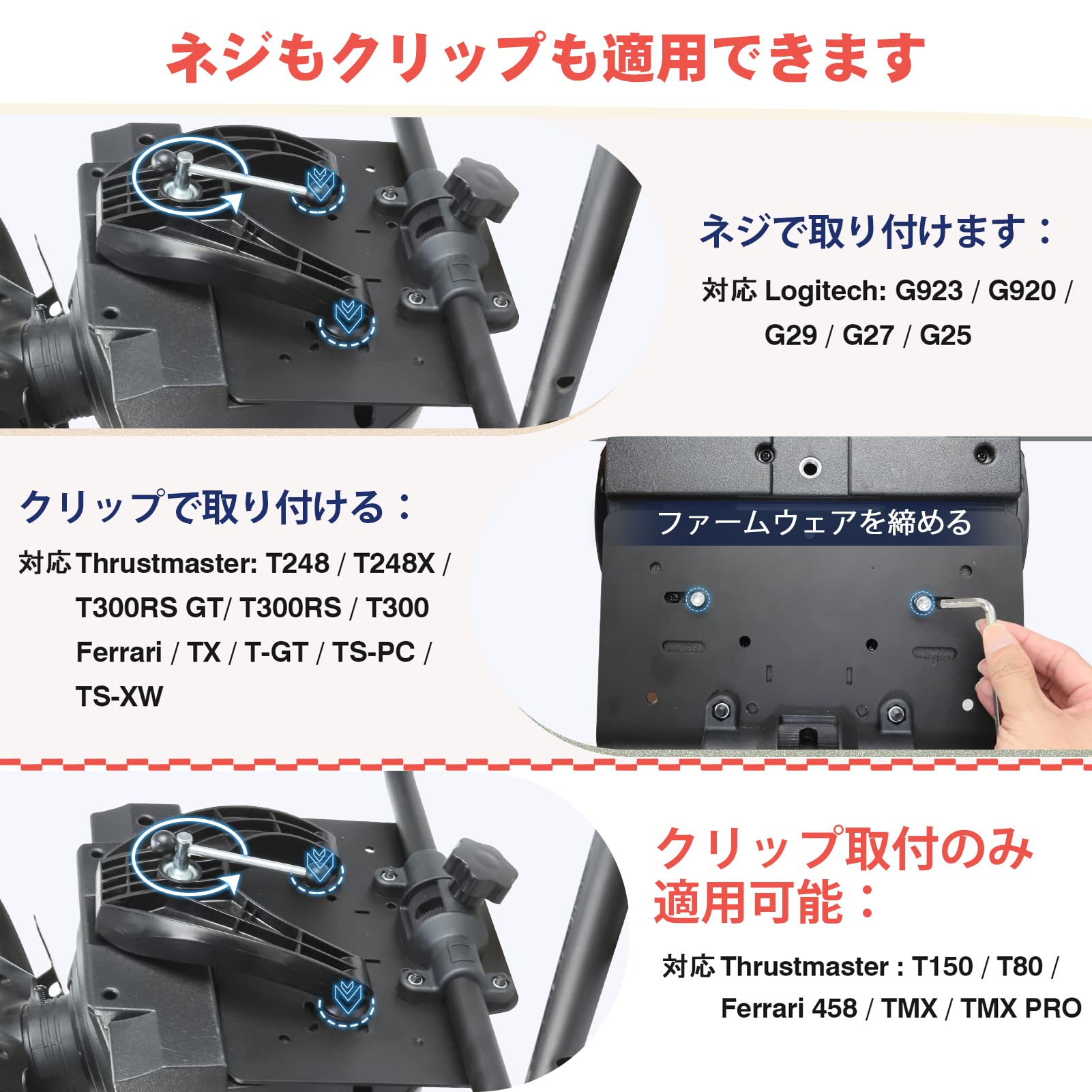 ネジもクリップも適用できます

ネジで取り付けます：

対応 Logitech: G923 / G920 / G29 / G27 / G25

クリップで取り付ける：

対応 Thrustmaster: T248 / T248X / T300RS GT/ T300RS / T300 Ferrari / TX / T-GT / TS-PC / TS-XW

ファームウェアを締める

クリップ取付のみ適用可能：

対応 Thrustmaster : T150 / T80 / Ferrari 458 / TMX / TMX PRO