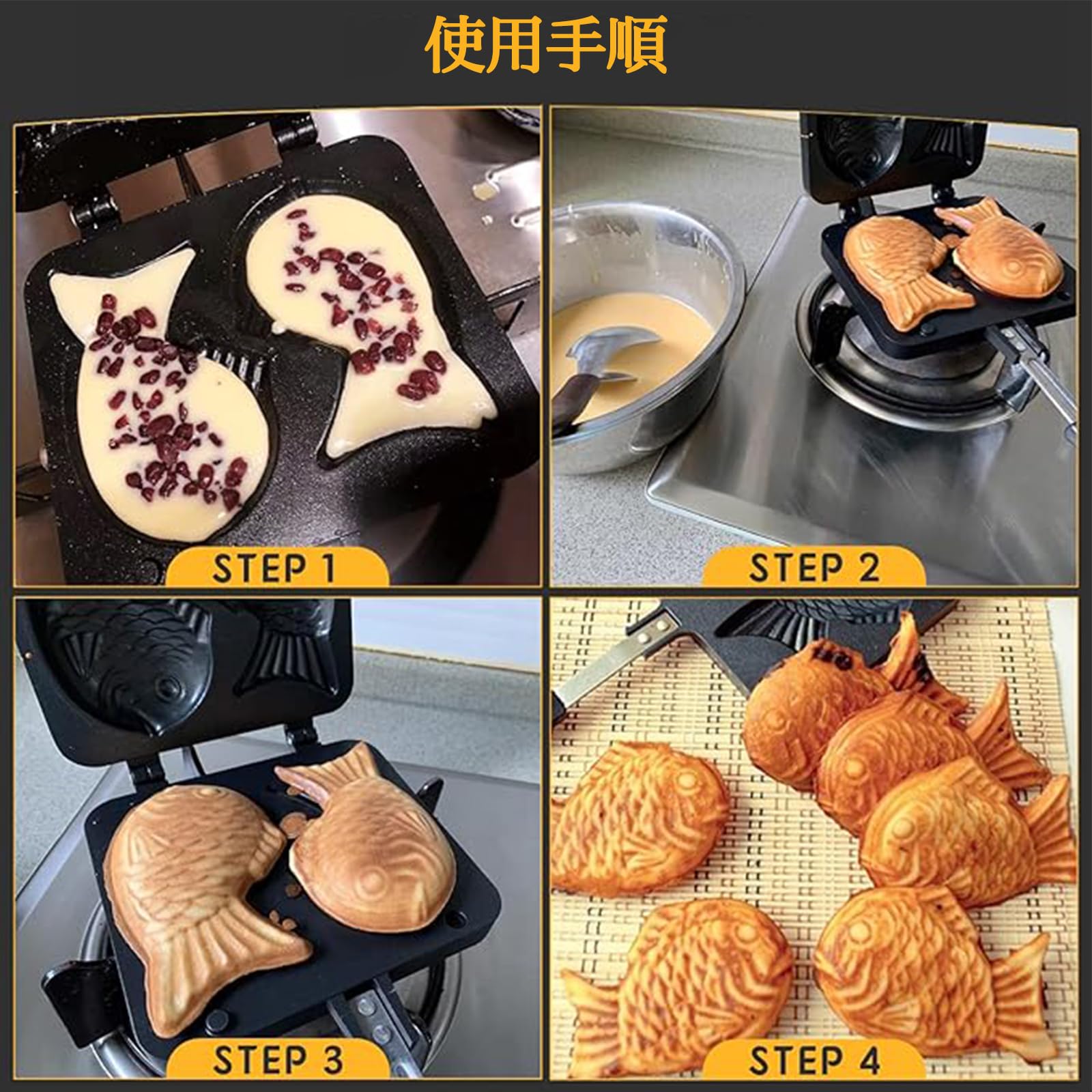 使用手順

STEP 1

STEP 2

STEP 3

STEP 4