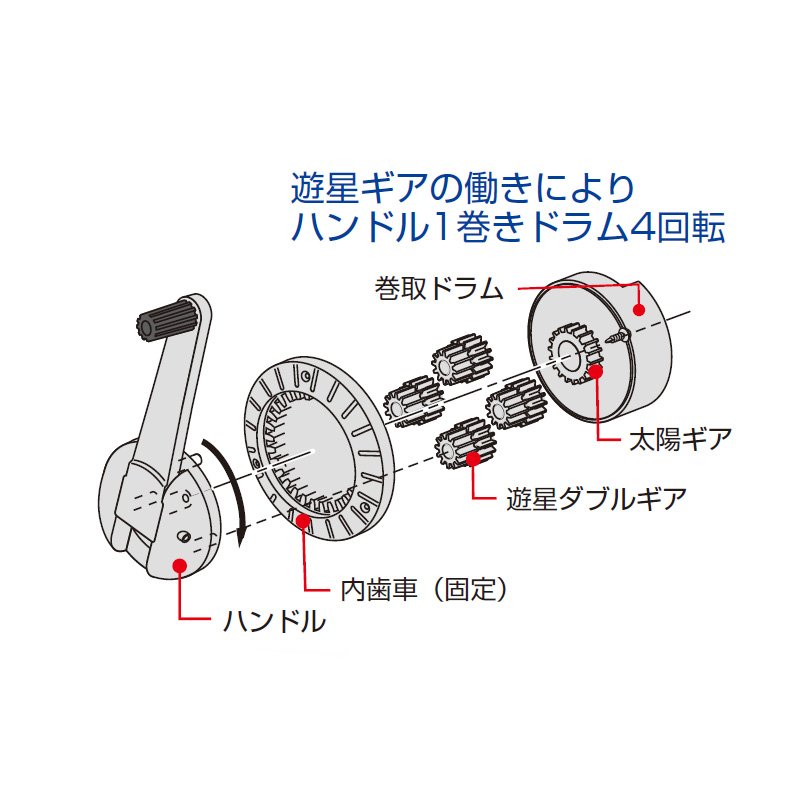 遊星ギアの働きにより
ハンドル1巻きドラム4回転

巻取ドラム

太陽ギア

遊星ダブルギア

内歯車（固定）

ハンドル