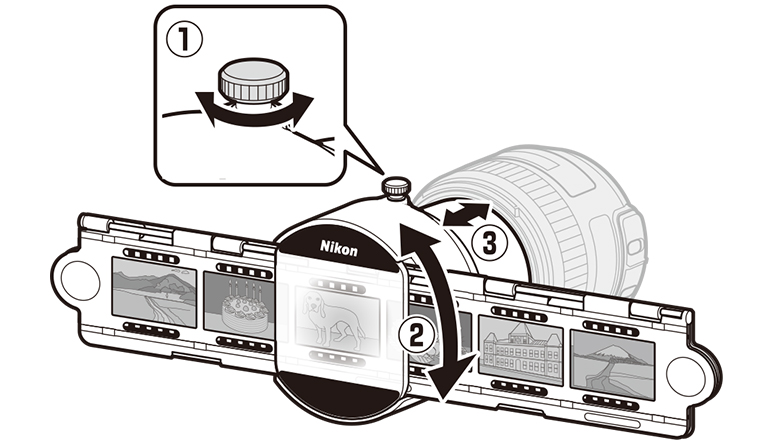 ①

Nikon

③

②