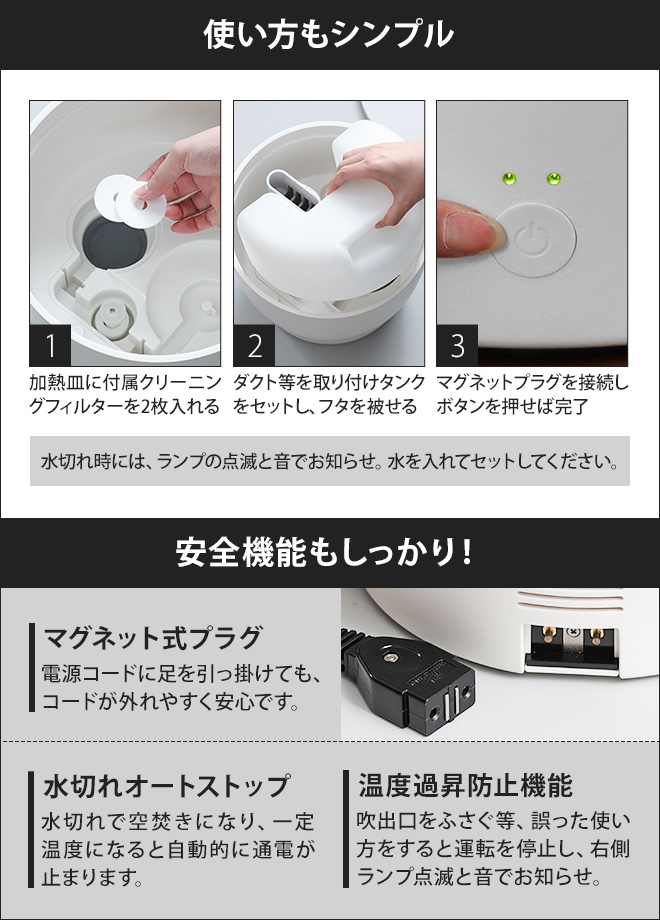 使い方もシンプル

1
加熱皿に付属クリーニングフィルターを2枚入れる

2
ダクト等を取り付けタンクをセットし、フタを被せる

3
マグネットプラグを接続しボタンを押せば完了

水切れ時には、ランプの点滅と音でお知らせ。水を入れてセットしてください。

安全機能もしっかり！

マグネット式プラグ
電源コードに足を引っ掛けても、コードが外れやすく安心です。

水切れオートストップ
水切れで空焚きになり、一定温度になると自動的に通電が止まります。

温度過昇防止機能
吹出口をふさぐ等、誤った使い方をすると運転を停止し、右側ランプ点滅と音でお知らせ。