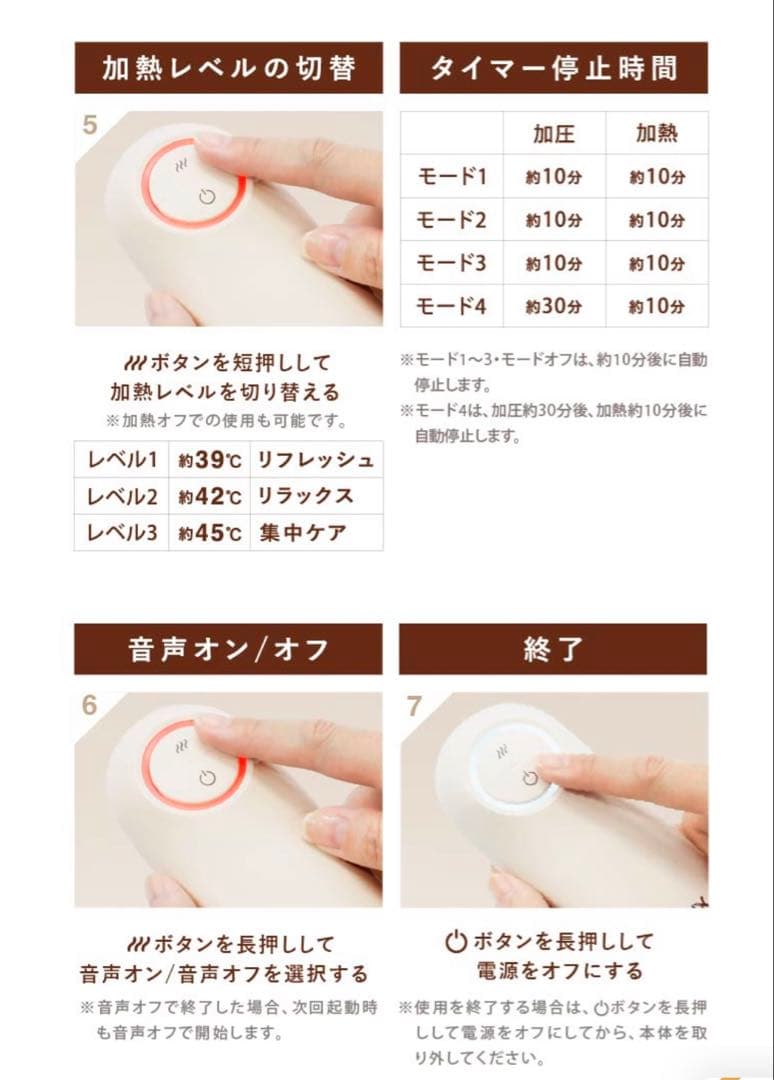 加熱レベルの切替

5

ボタンを短押しして
加熱レベルを切り替える
※加熱オフでの使用も可能です。

| レベル1 | 約39℃ | リフレッシュ |
|---|---|---|
| レベル2 | 約42℃ | リラックス |
| レベル3 | 約45℃ | 集中ケア |

タイマー停止時間

|  | 加圧 | 加熱 |
|---|---|---|
| モード1 | 約10分 | 約10分 |
| モード2 | 約10分 | 約10分 |
| モード3 | 約10分 | 約10分 |
| モード4 | 約30分 | 約10分 |

※モード1～3・モードオフは、約10分後に自動停止します。
※モード4は、加圧約30分後、加熱約10分後に自動停止します。

音声オン/オフ

6

ボタンを長押しして
音声オン/音声オフを選択する
※音声オフで終了した場合、次回起動時も音声オフで開始します。

終了

7

ボタンを長押しして
電源をオフにする
※使用を終了する場合は、ボタンを長押しして電源をオフにしてから、本体を取り外してください。