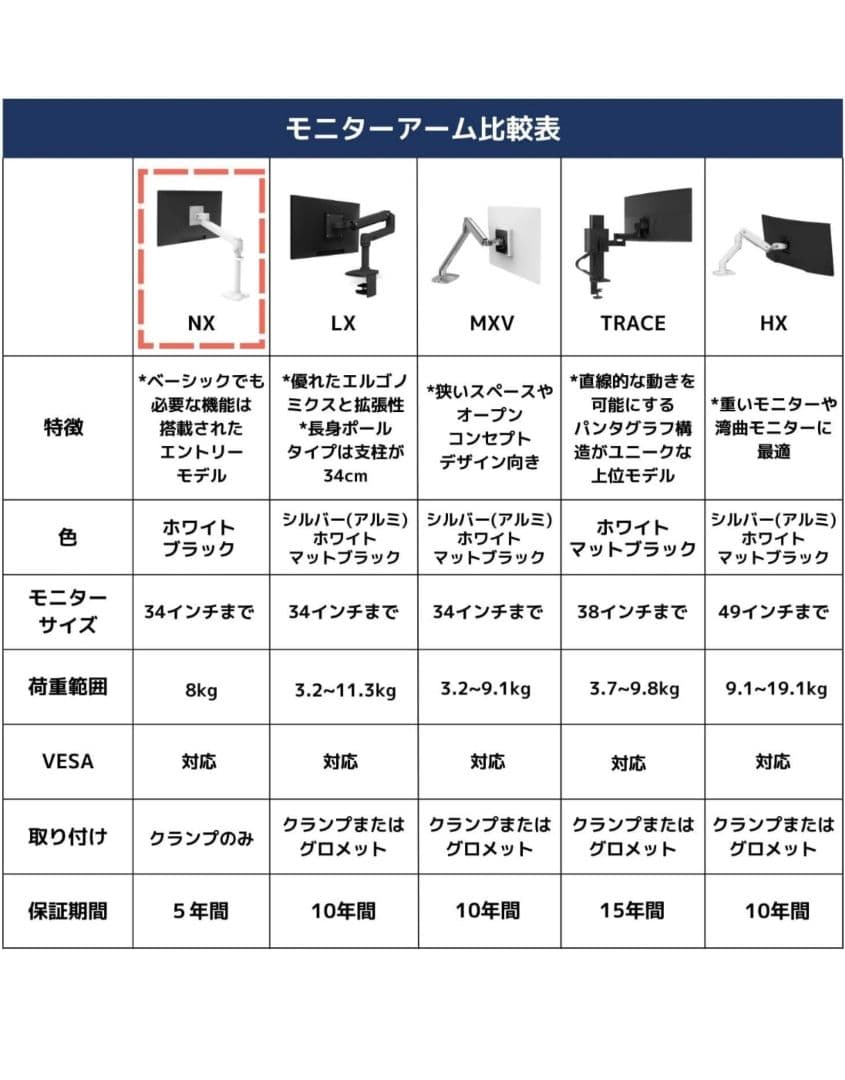 モニターアーム比較表

| | NX | LX | MXV | TRACE | HX |
|---|---|---|---|---|---|
| 特徴 | *ベーシックでも必要な機能は搭載されたエントリーモデル | *優れたエルゴノミクスと拡張性 *長身ポールタイプは支柱が34cm | *狭いスペースやオープンコンセプトデザイン向き | *直線的な動きを可能にするパンタグラフ構造がユニークな上位モデル | *重いモニターや湾曲モニターに最適 |
| 色 | ホワイト ブラック | シルバー(アルミ) ホワイト マットブラック | シルバー(アルミ) ホワイト マットブラック | ホワイト マットブラック | シルバー(アルミ) ホワイト マットブラック |
| モニターサイズ | 34インチまで | 34インチまで | 34インチまで | 38インチまで | 49インチまで |
| 荷重範囲 | 8kg | 3.2~11.3kg | 3.2~9.1kg | 3.7~9.8kg | 9.1~19.1kg |
| VESA | 対応 | 対応 | 対応 | 対応 | 対応 |
| 取り付け | クランプのみ | クランプまたはグロメット | クランプまたはグロメット | クランプまたはグロメット | クランプまたはグロメット |
| 保証期間 | 5年間 | 10年間 | 10年間 | 15年間 | 10年間 |