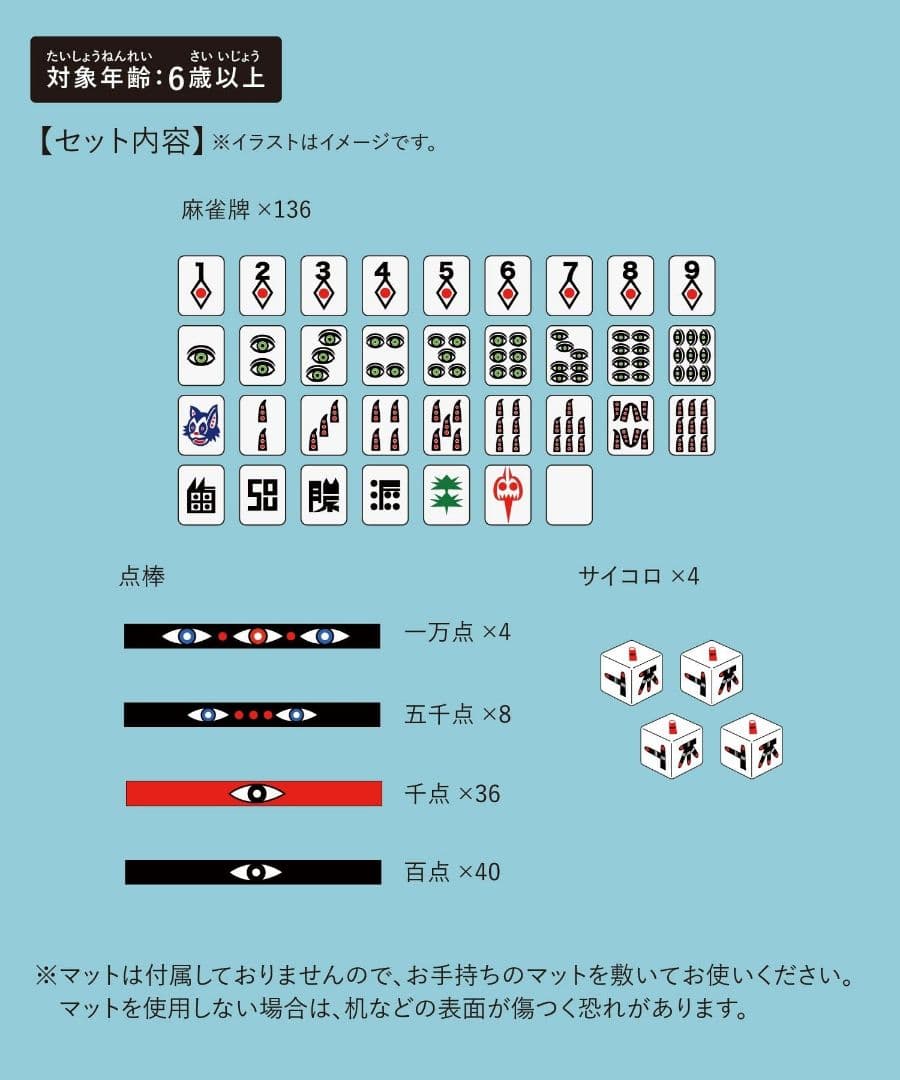 たいしょうねんれい さい いじょう
対象年齢：6歳以上

【セット内容】※イラストはイメージです。

麻雀牌 ×136

1 2 3 4 5 6 7 8 9

点棒

一万点 ×4

五千点 ×8

千点 ×36

百点 ×40

サイコロ ×4

※マットは付属しておりませんので、お手持ちのマットを敷いてお使いください。
マットを使用しない場合は、机などの表面が傷つく恐れがあります。