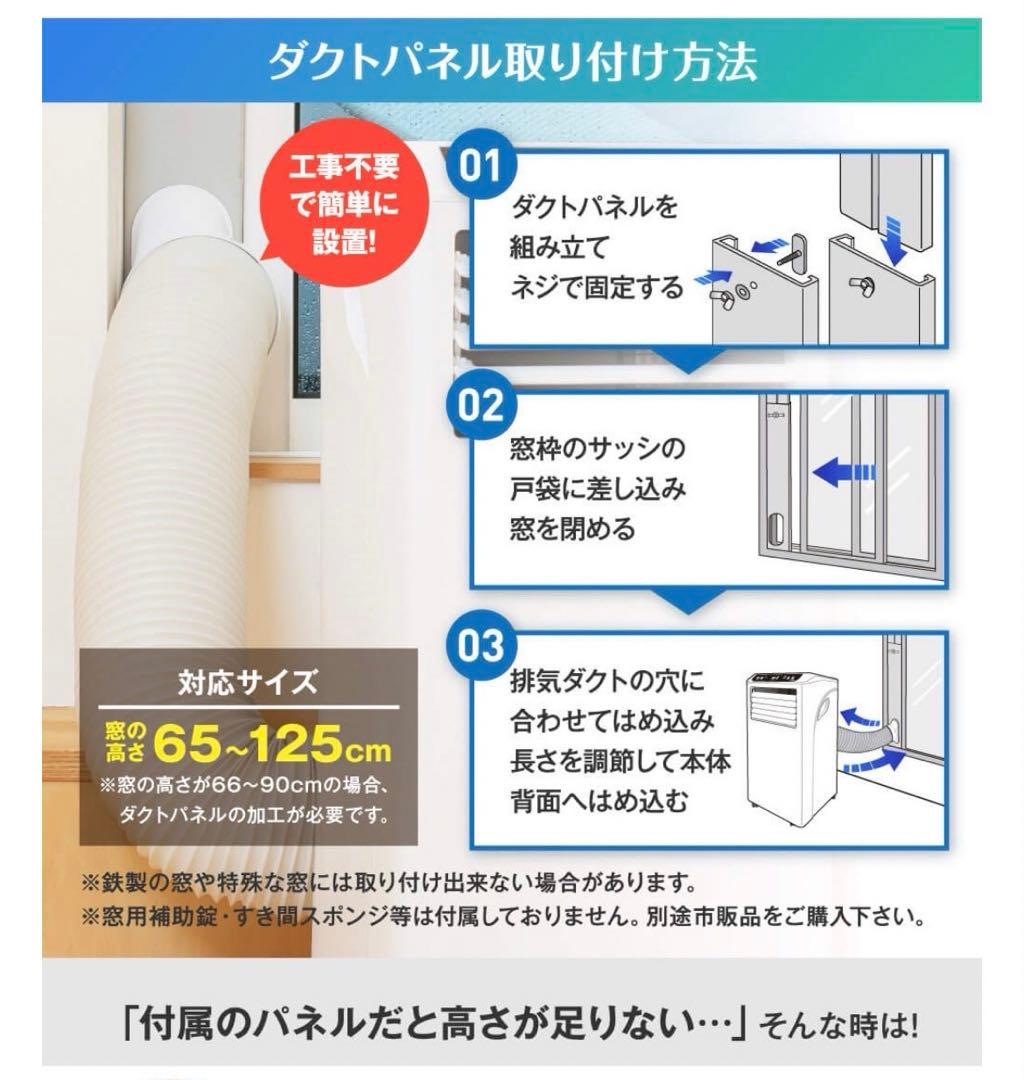 ダクトパネル取り付け方法

工事不要で簡単に設置!

01
ダクトパネルを組み立てネジで固定する

02
窓枠のサッシの戸袋に差し込み窓を閉める

03
排気ダクトの穴に合わせてはめ込み長さを調節して本体背面へはめ込む

対応サイズ
窓の高さ 65~125cm
※窓の高さが66~90cmの場合、ダクトパネルの加工が必要です。

※鉄製の窓や特殊な窓には取り付け出来ない場合があります。
※窓用補助錠・すき間スポンジ等は付属しておりません。別途市販品をご購入下さい。

「付属のパネルだと高さが足りない…」そんな時は!