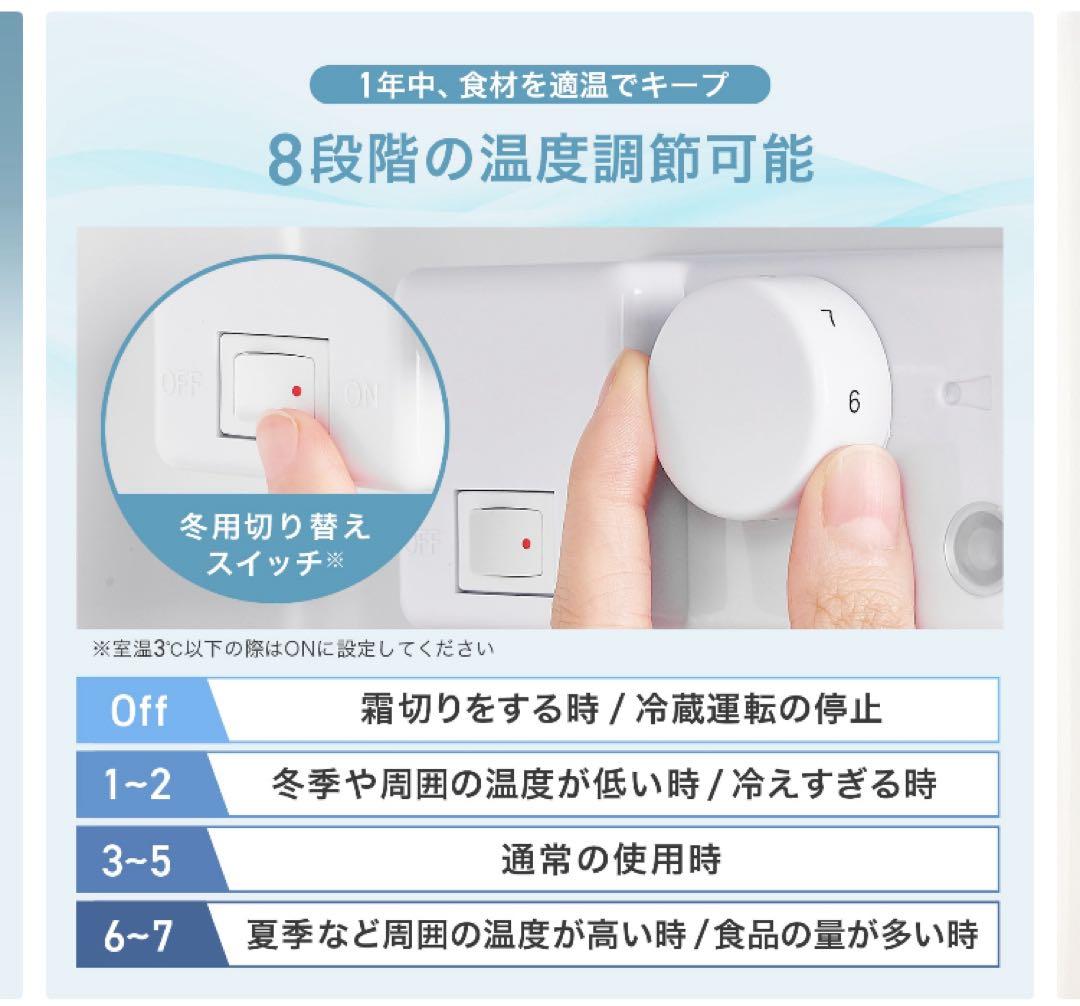 1年中、食材を適温でキープ

8段階の温度調節可能

OFF ON

7
6

OFF

冬用切り替えスイッチ※

※室温3℃以下の際はONに設定してください

| Off | 霜切りをする時 / 冷蔵運転の停止 |
|---|---|
| 1~2 | 冬季や周囲の温度が低い時 / 冷えすぎる時 |
| 3~5 | 通常の使用時 |
| 6~7 | 夏季など周囲の温度が高い時 / 食品の量が多い時 |