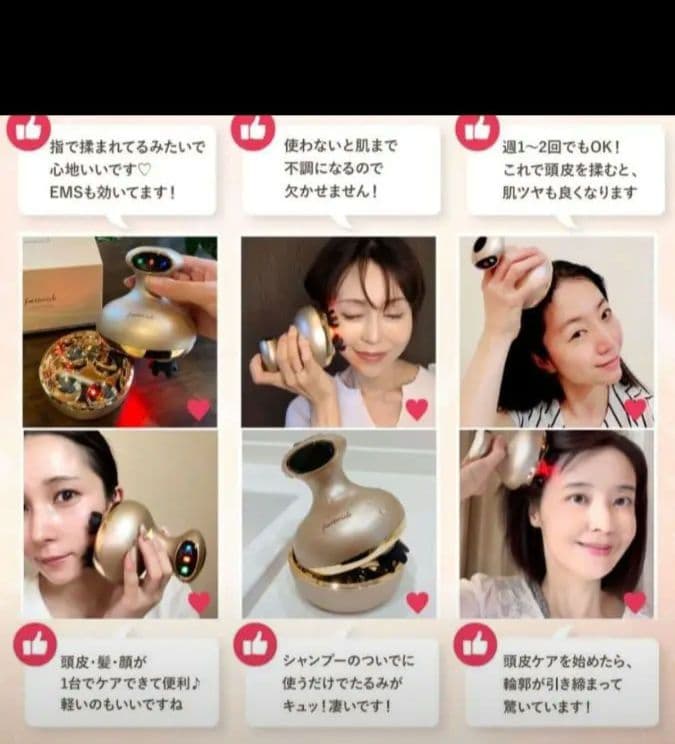 指で揉まれてるみたいで心地いいです♡
EMSも効いてます！

使わないと肌まで不調になるので欠かせません！

週1〜2回でもOK！
これで頭皮を揉むと、肌ツヤも良くなります

頭皮・髪・顔が1台でケアできて便利♪
軽いのもいいですね

シャンプーのついでに使うだけでたるみがキュッ！凄いです！

頭皮ケアを始めたら、輪郭が引き締まって驚いています！