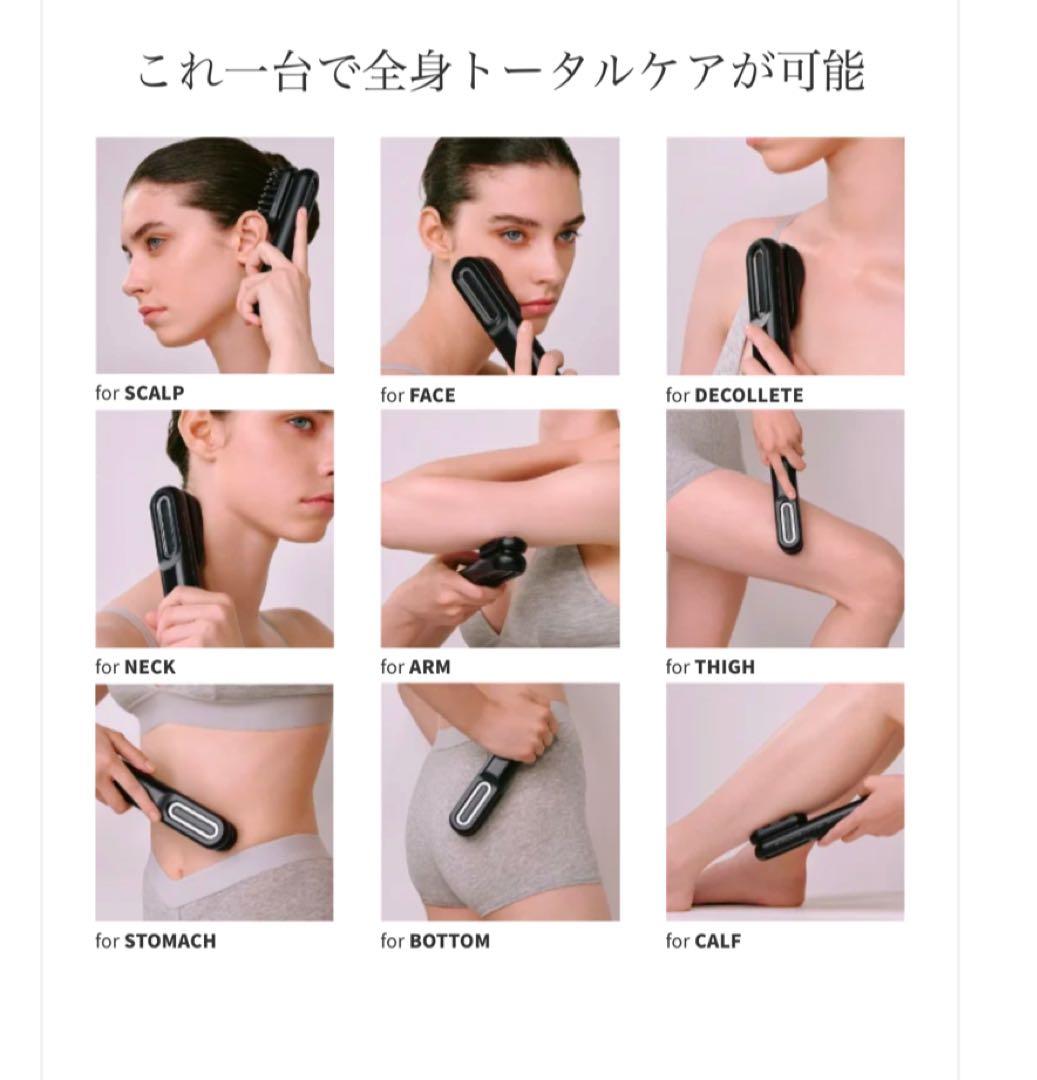 これ一台で全身トータルケアが可能

for SCALP

for FACE

for DECOLLETE

for NECK

for ARM

for THIGH

for STOMACH

for BOTTOM

for CALF