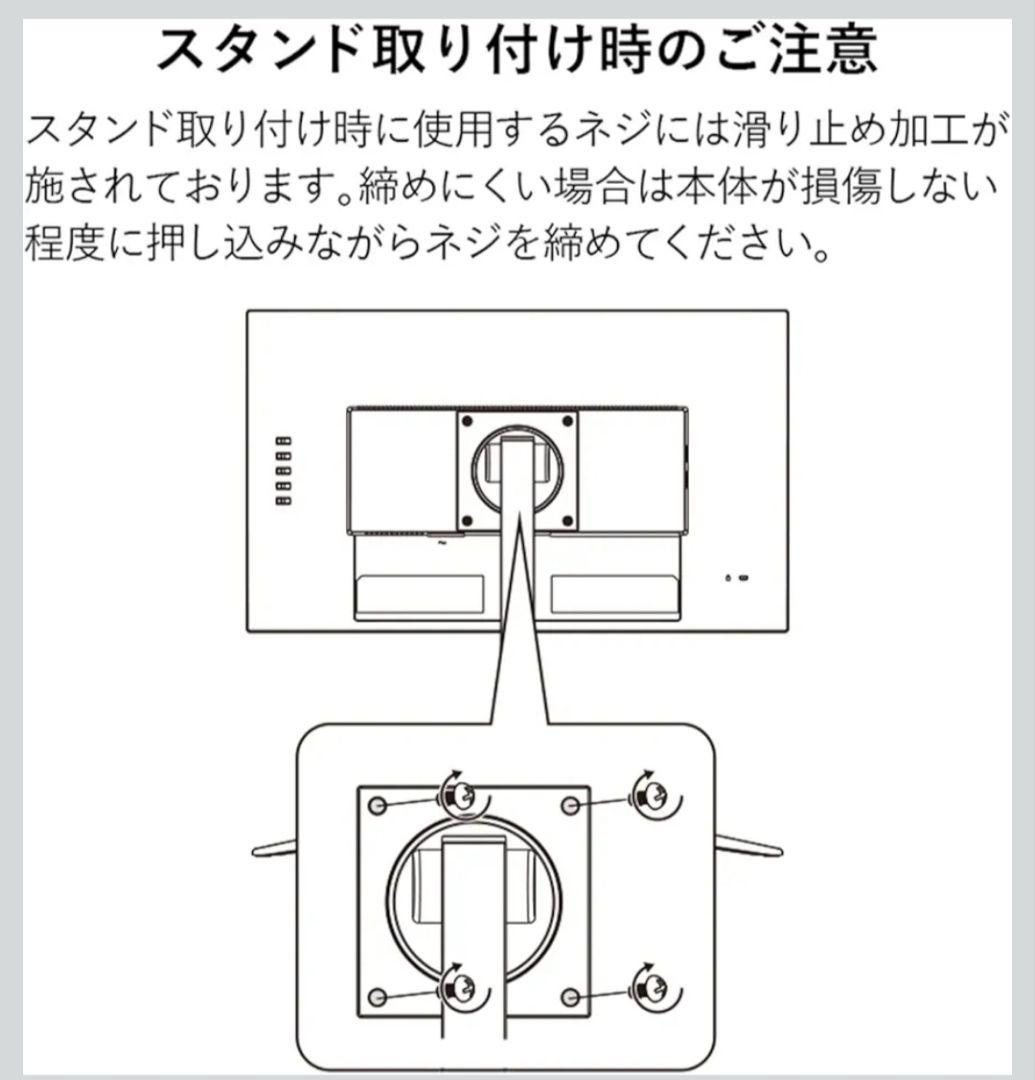 スタンド取り付け時のご注意

スタンド取り付け時に使用するネジには滑り止め加工が施されております。締めにくい場合は本体が損傷しない程度に押し込みながらネジを締めてください。