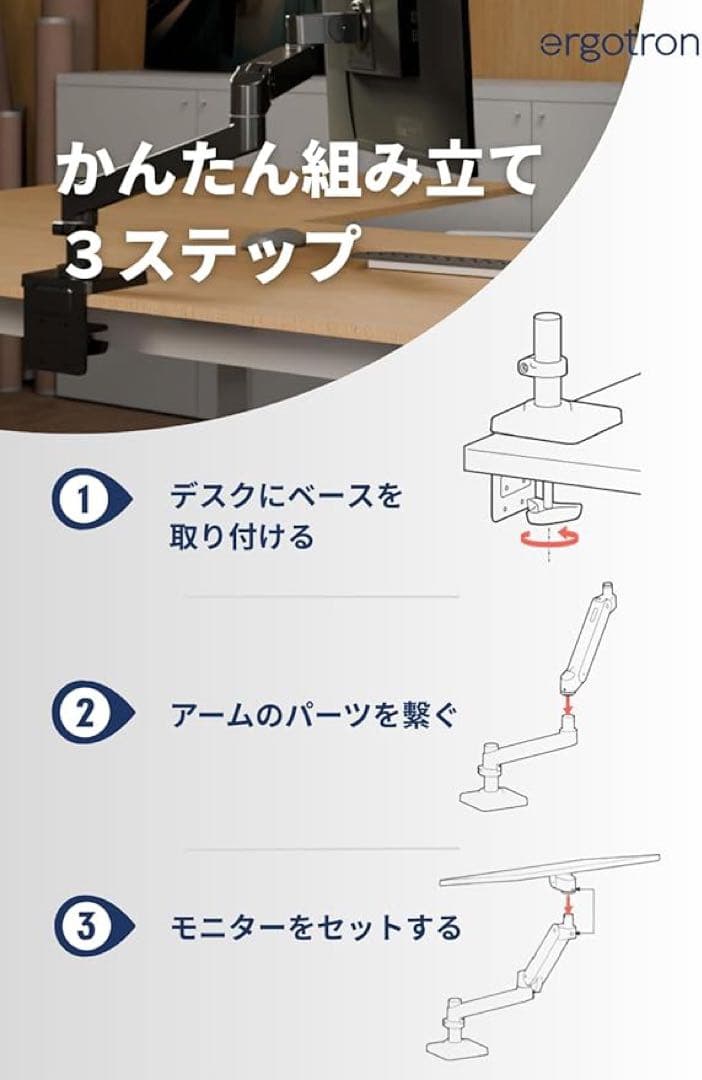 ergotron

かんたん組み立て
3ステップ

1 デスクにベースを取り付ける

2 アームのパーツを繋ぐ

3 モニターをセットする