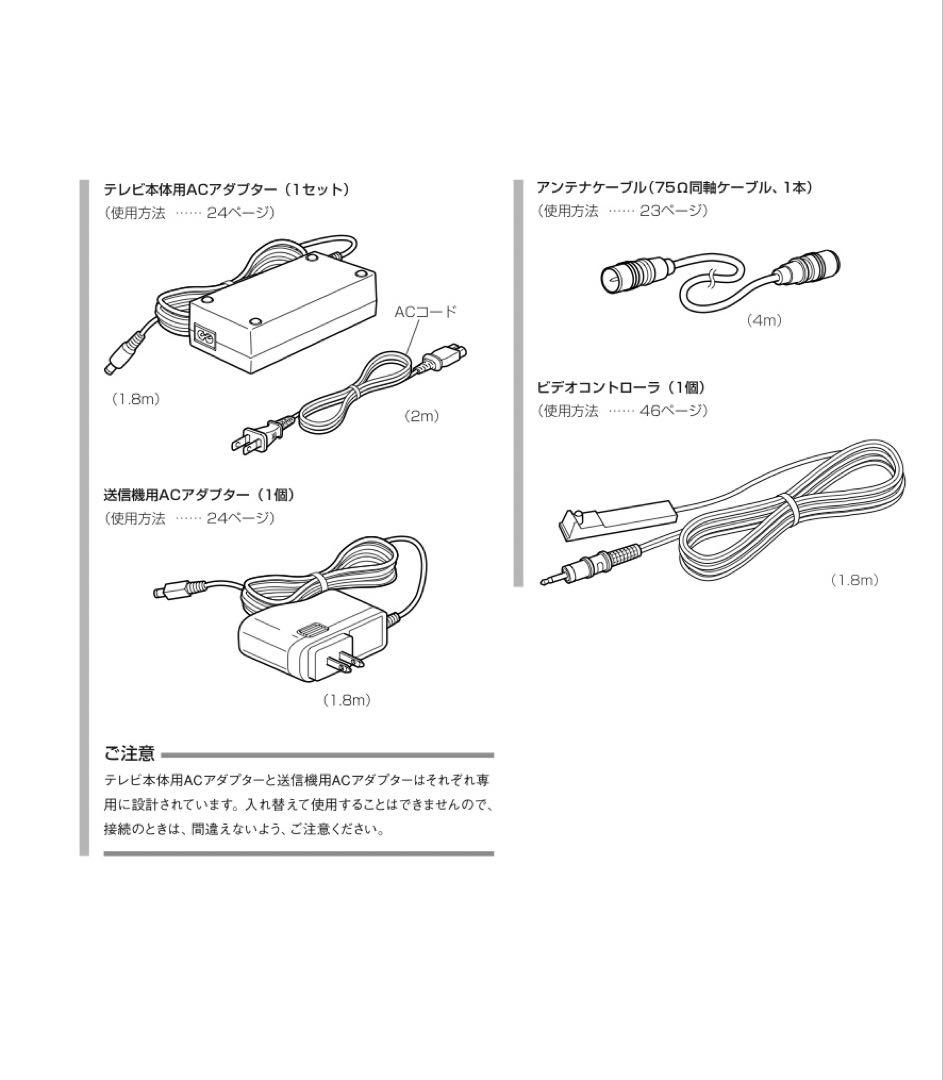 テレビ本体用ACアダプター（1セット）
（使用方法 …… 24ページ）

ACコード

（1.8m）

（2m）

送信機用ACアダプター（1個）
（使用方法 …… 24ページ）

（1.8m）

ご注意

テレビ本体用ACアダプターと送信機用ACアダプターはそれぞれ専用に設計されています。入れ替えて使用することはできませんので、接続のときは、間違えないよう、ご注意ください。

アンテナケーブル（75Ω同軸ケーブル、1本）
（使用方法 …… 23ページ）

（4m）

ビデオコントローラ（1個）
（使用方法 …… 46ページ）

（1.8m）