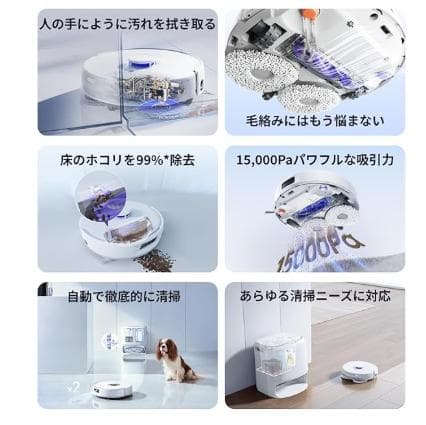 人の手にように汚れを拭き取る

毛絡みにはもう悩まない

床のホコリを99%*除去

15,000Paパワフルな吸引力

15000Pa

自動で徹底的に清掃

×2

あらゆる清掃ニーズに対応