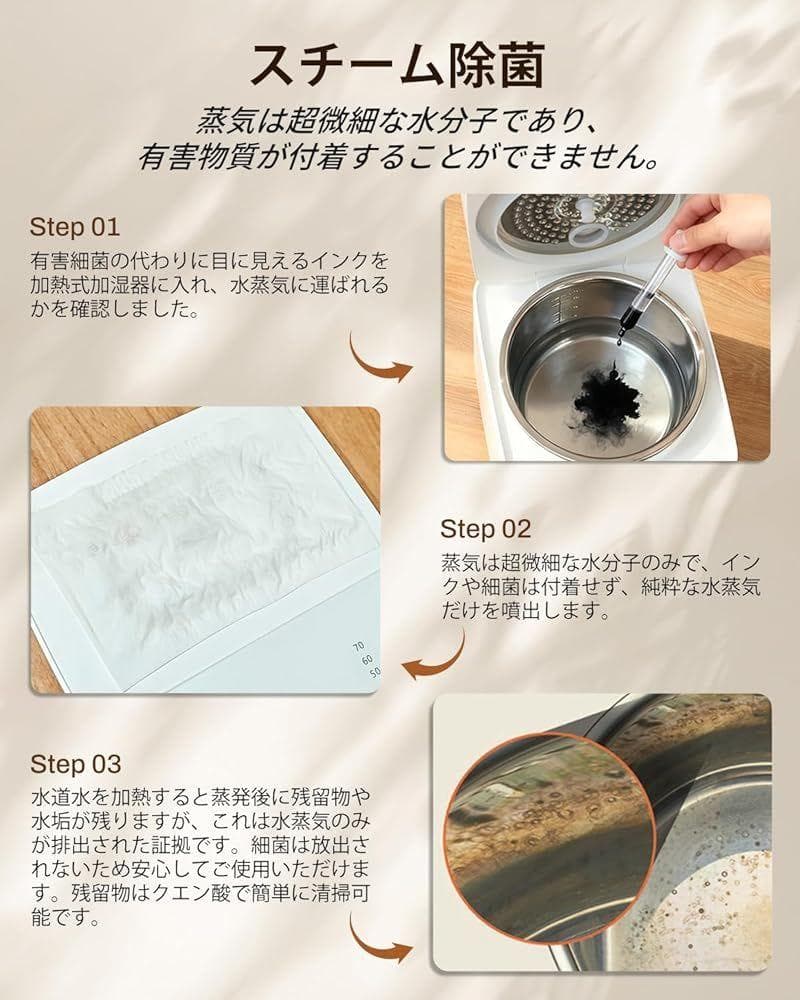 スチーム除菌

蒸気は超微細な水分子であり、有害物質が付着することができません。

Step 01
有害細菌の代わりに目に見えるインクを加熱式加湿器に入れ、水蒸気に運ばれるかを確認しました。

70
60
50

Step 02
蒸気は超微細な水分子のみで、インクや細菌は付着せず、純粋な水蒸気だけを噴出します。

Step 03
水道水を加熱すると蒸発後に残留物や水垢が残りますが、これは水蒸気のみが排出された証拠です。細菌は放出されないため安心してご使用いただけます。残留物はクエン酸で簡単に清掃可能です。