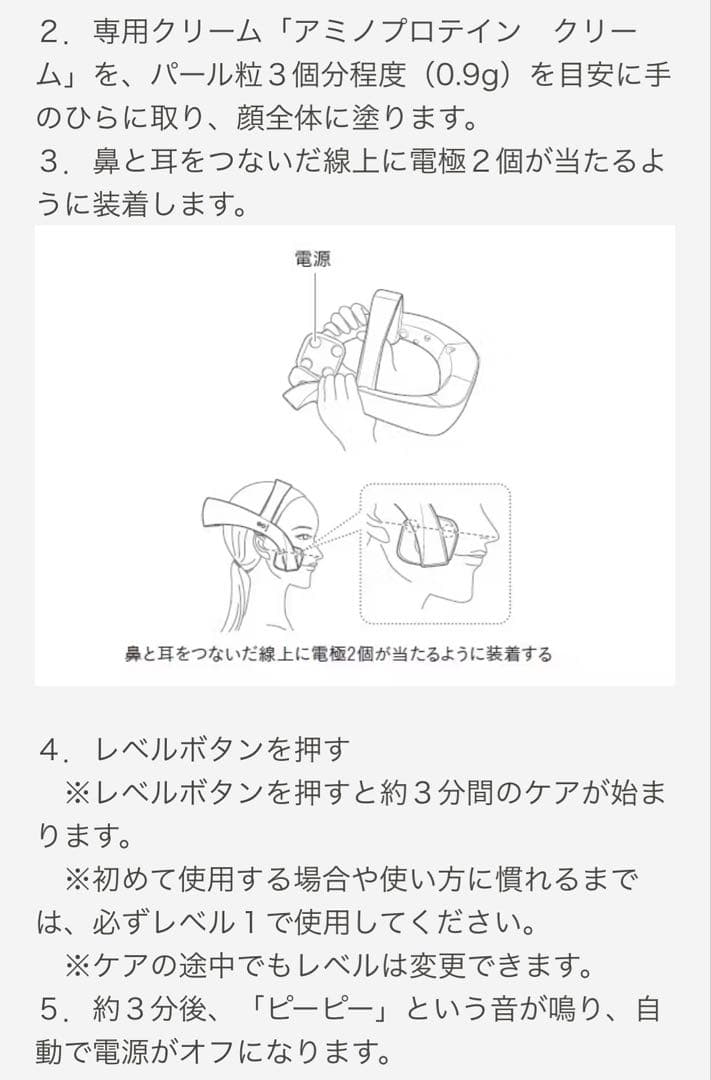 ２．専用クリーム「アミノプロテイン　クリーム」を、パール粒３個分程度（0.9g）を目安に手のひらに取り、顔全体に塗ります。
３．鼻と耳をつないだ線上に電極２個が当たるように装着します。

電源

鼻と耳をつないだ線上に電極2個が当たるように装着する

４．レベルボタンを押す
※レベルボタンを押すと約３分間のケアが始まります。
※初めて使用する場合や使い方に慣れるまでは、必ずレベル１で使用してください。
※ケアの途中でもレベルは変更できます。
５．約３分後、「ピーピー」という音が鳴り、自動で電源がオフになります。