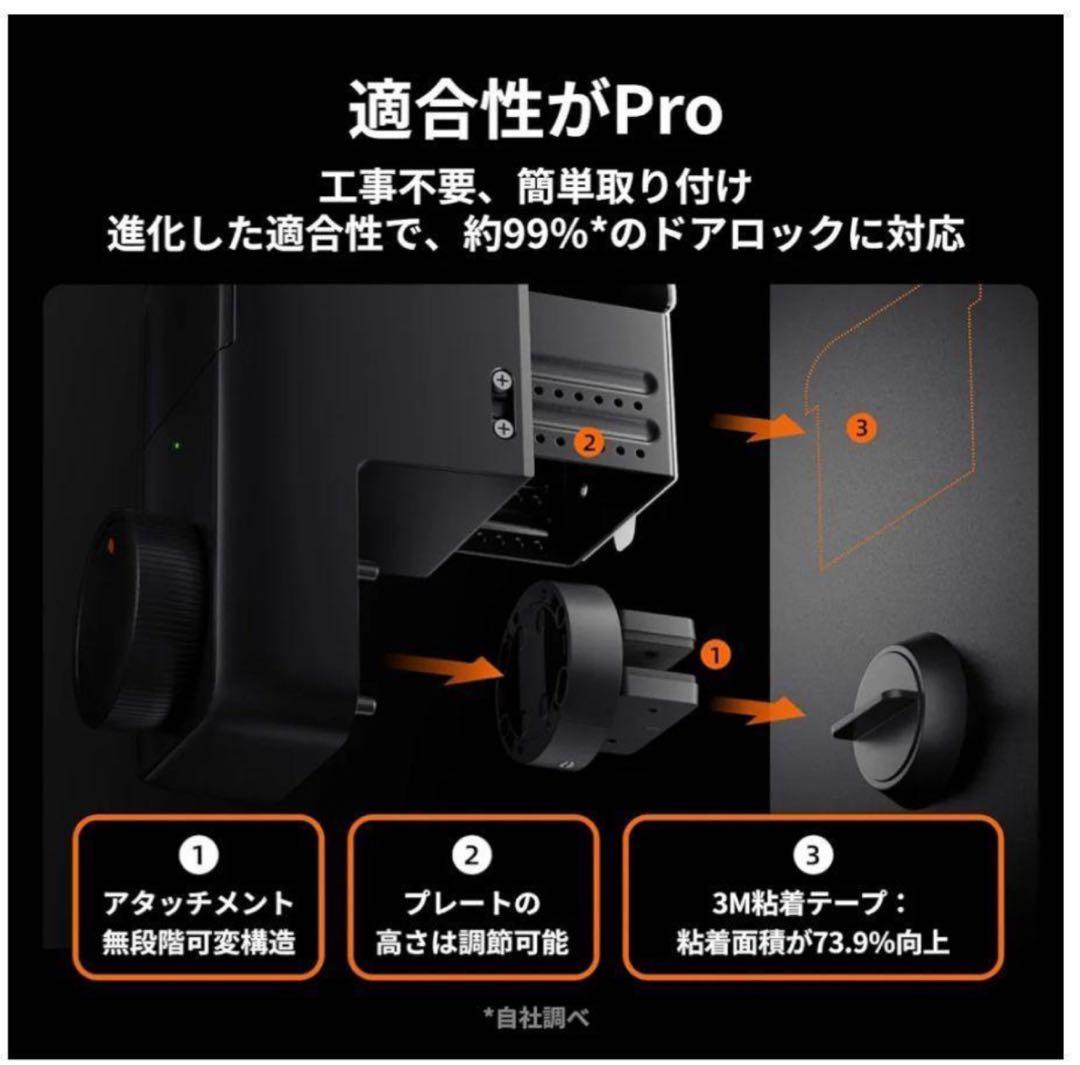 適合性がPro

工事不要、簡単取り付け
進化した適合性で、約99%*のドアロックに対応

2

3

1

1
アタッチメント
無段階可変構造

2
プレートの
高さは調節可能

3
3M粘着テープ：
粘着面積が73.9%向上

*自社調べ