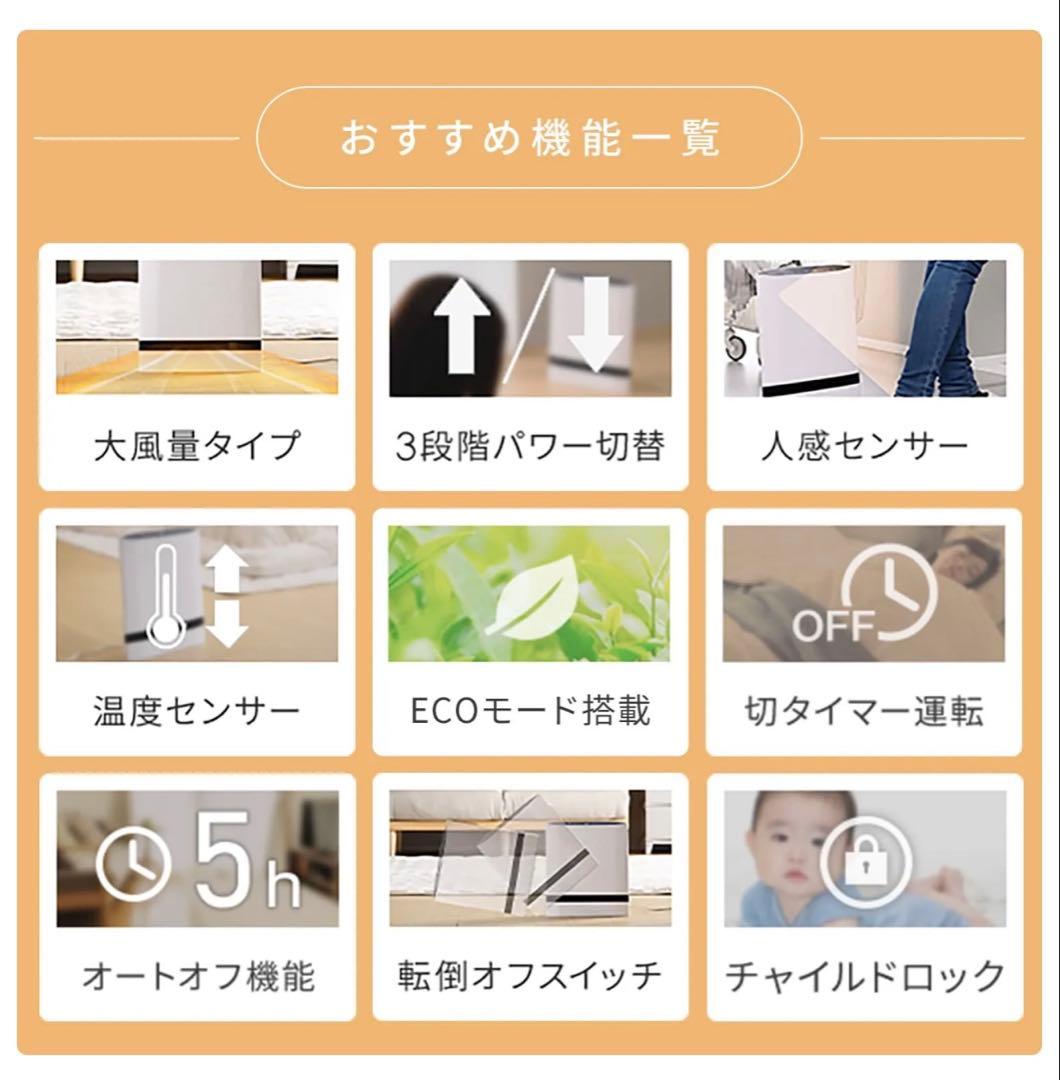 おすすめ機能一覧

大風量タイプ

3段階パワー切替

人感センサー

温度センサー

ECOモード搭載

OFF

切タイマー運転

5h

オートオフ機能

転倒オフスイッチ

チャイルドロック